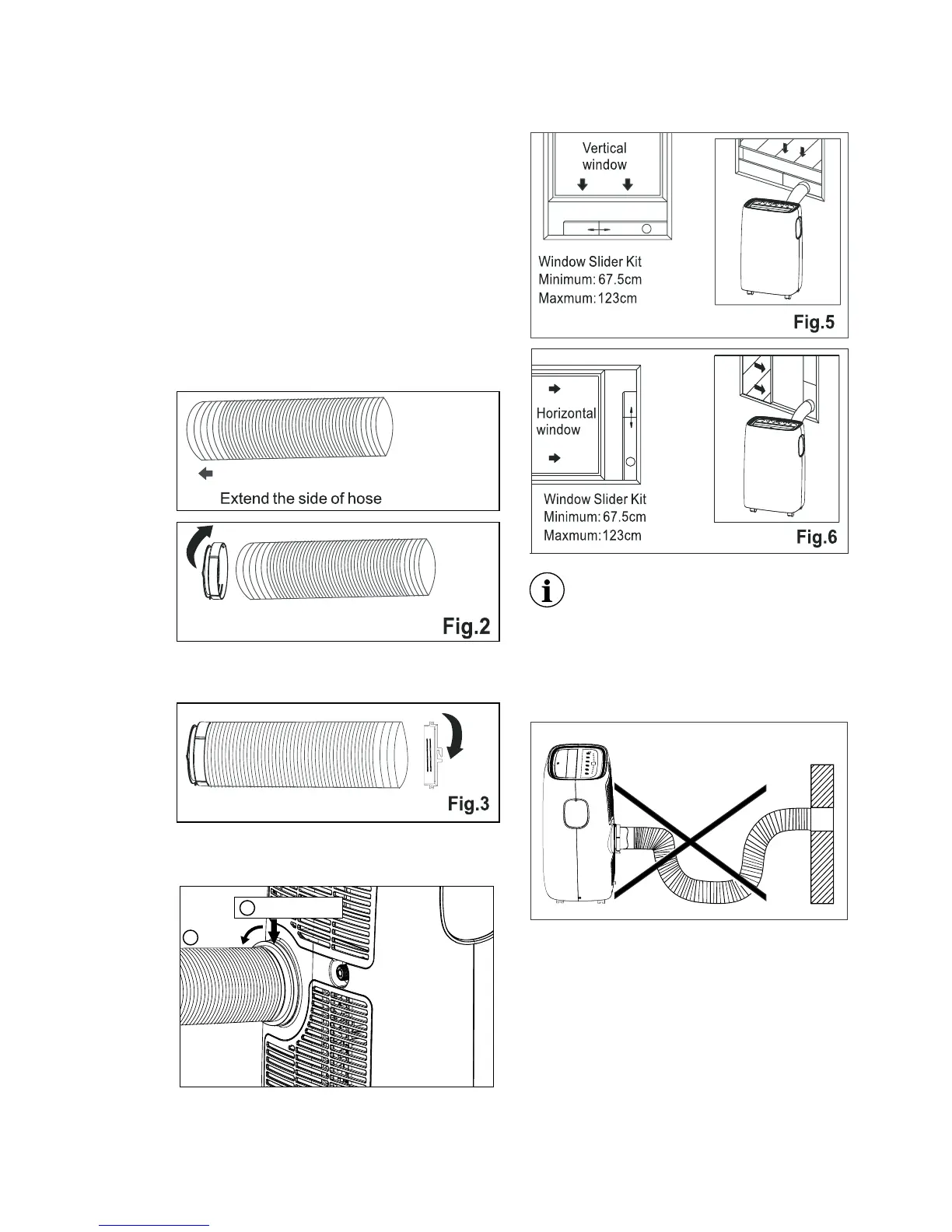 Extend the side of hose

Fig.2

Fig.3

Vertical window

Window Slider Kit
Minimum: 67.5cm
Maxmum: 123cm

Fig.5

Horizontal window

Window Slider Kit
Minimum: 67.5cm
Maxmum: 123cm

Fig.6