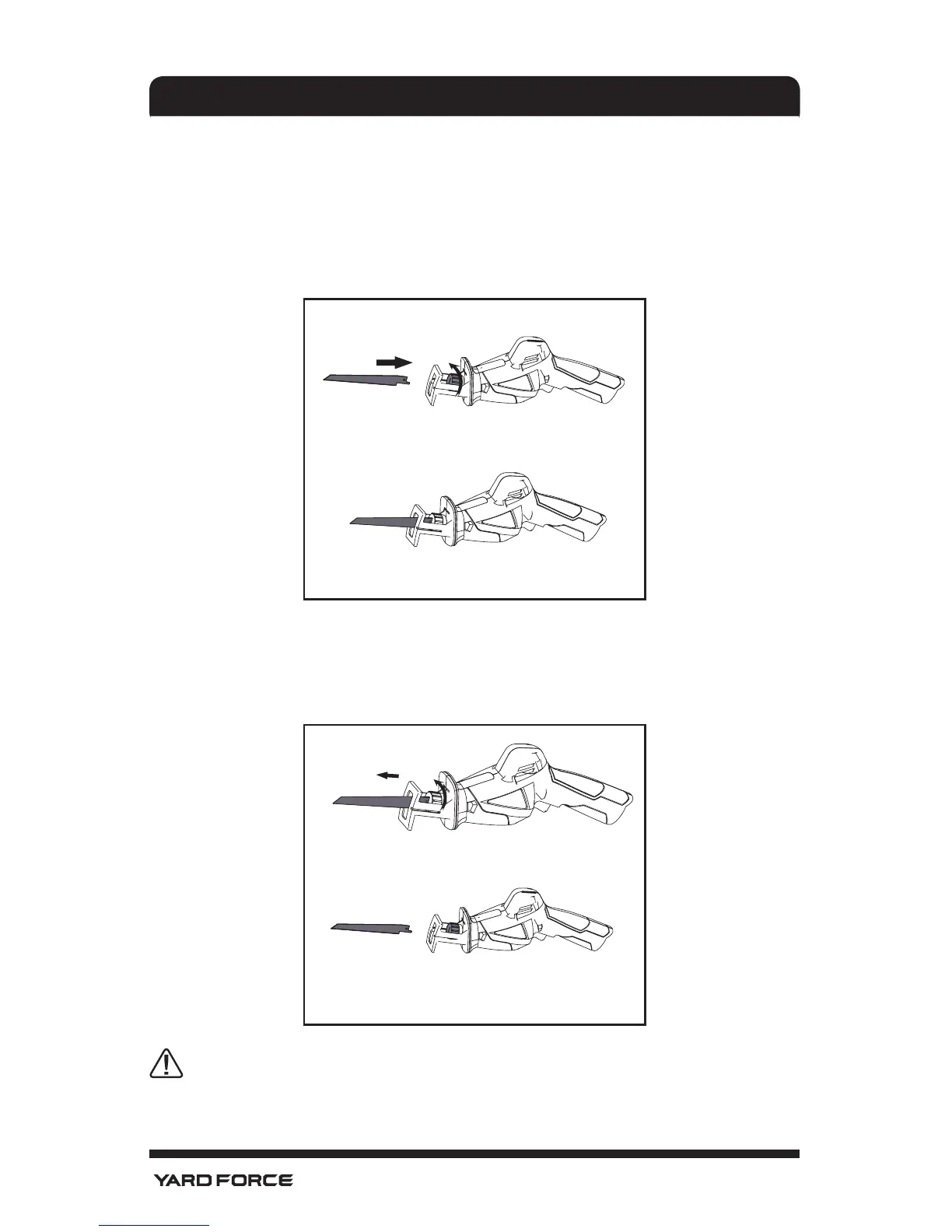 YARD FORCE