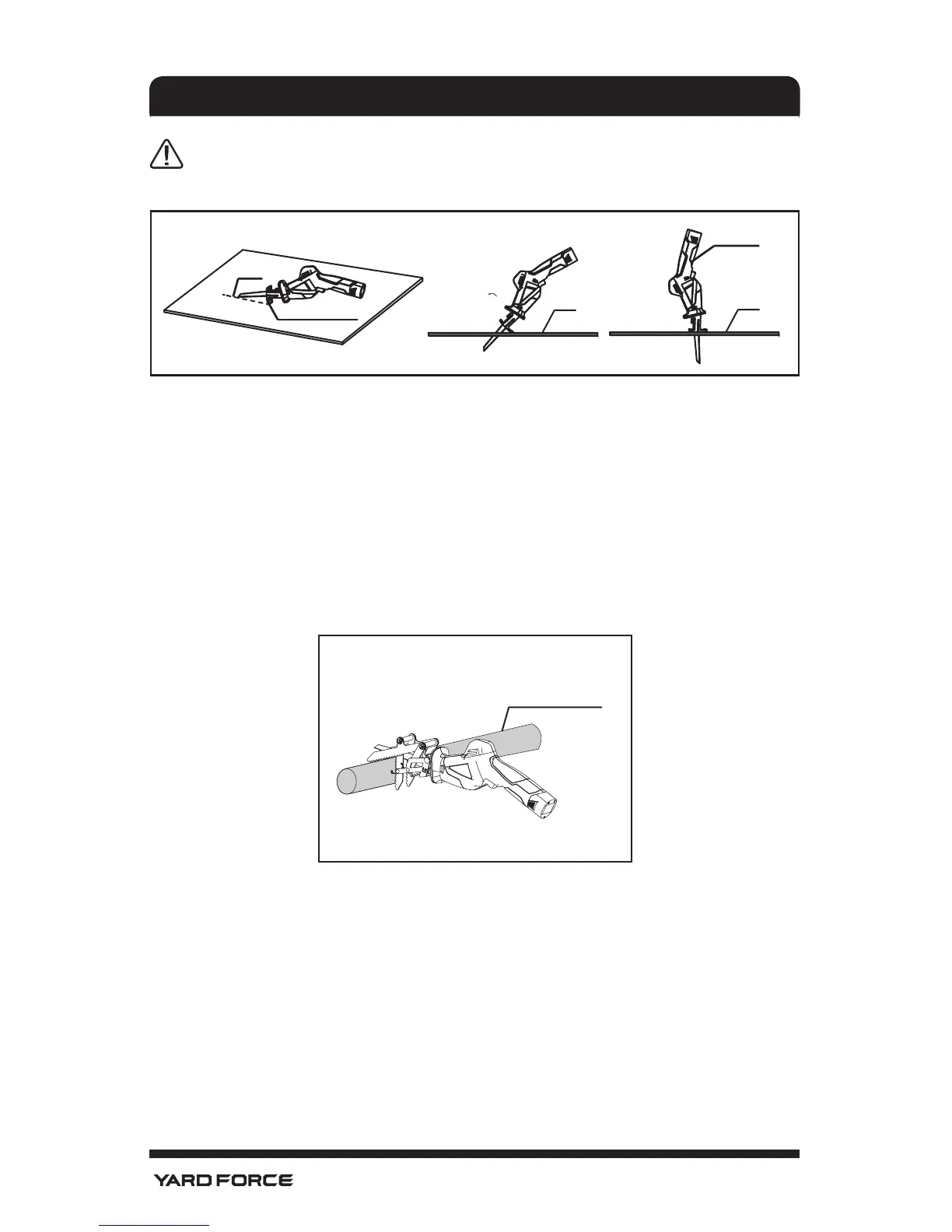 YARD FORCE