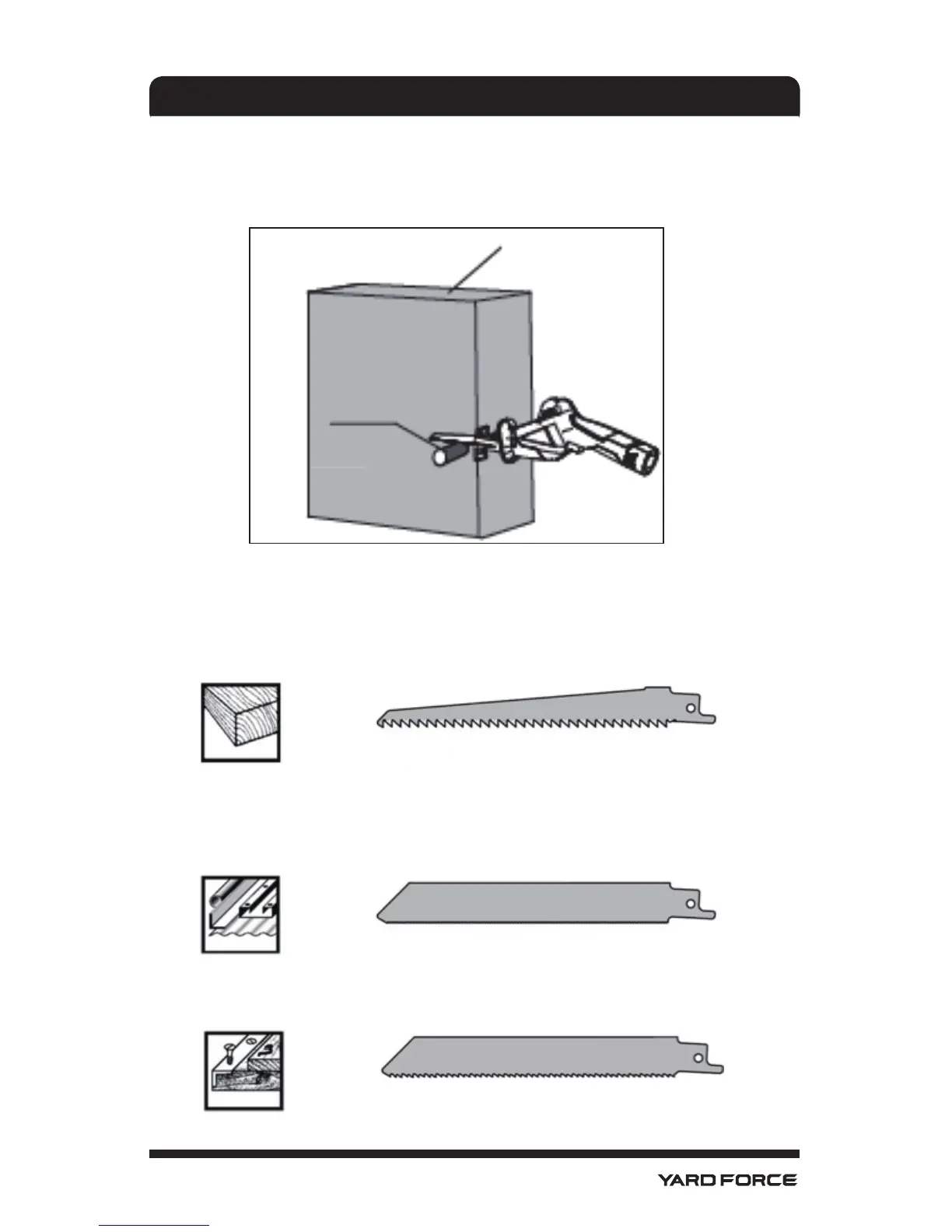 YARD FORCE