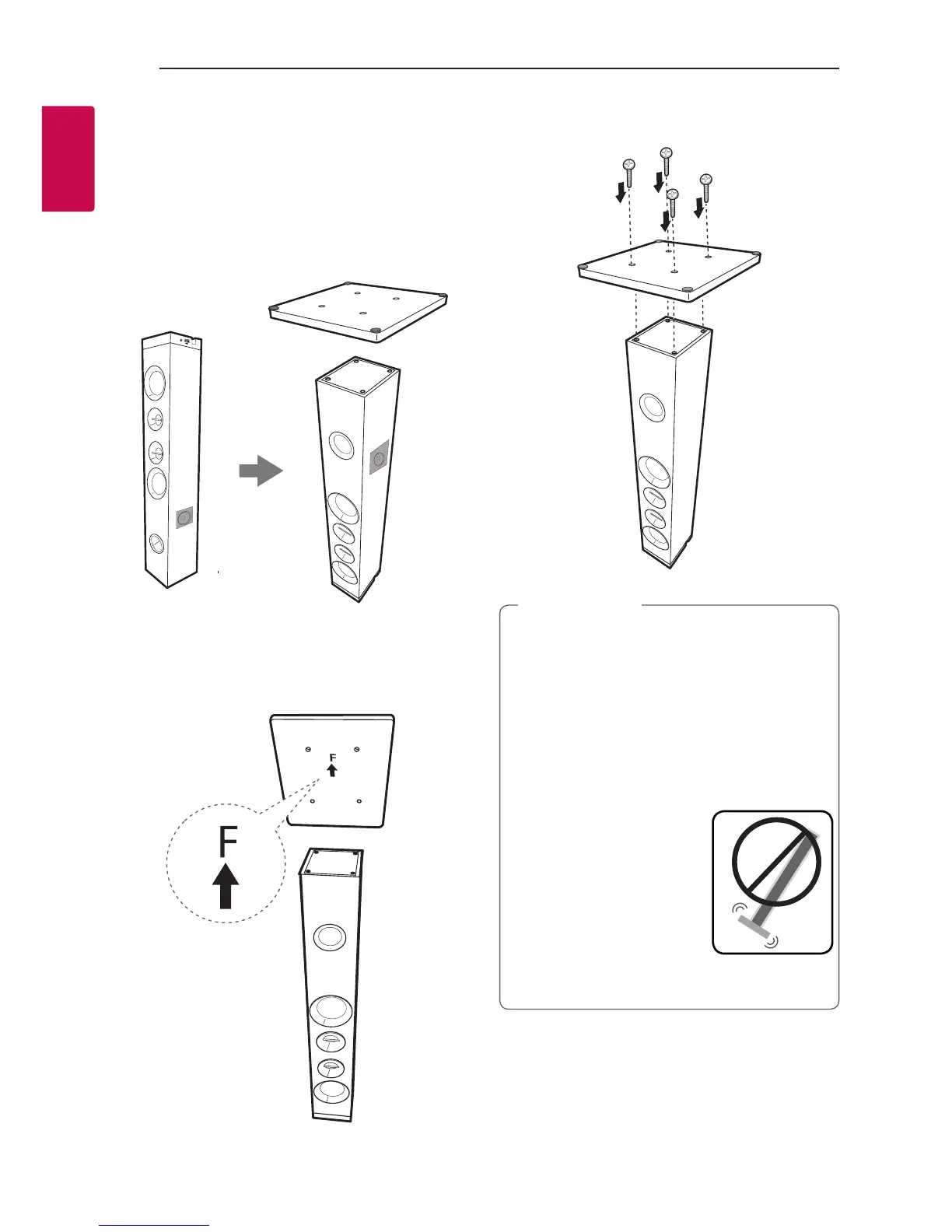 F

F