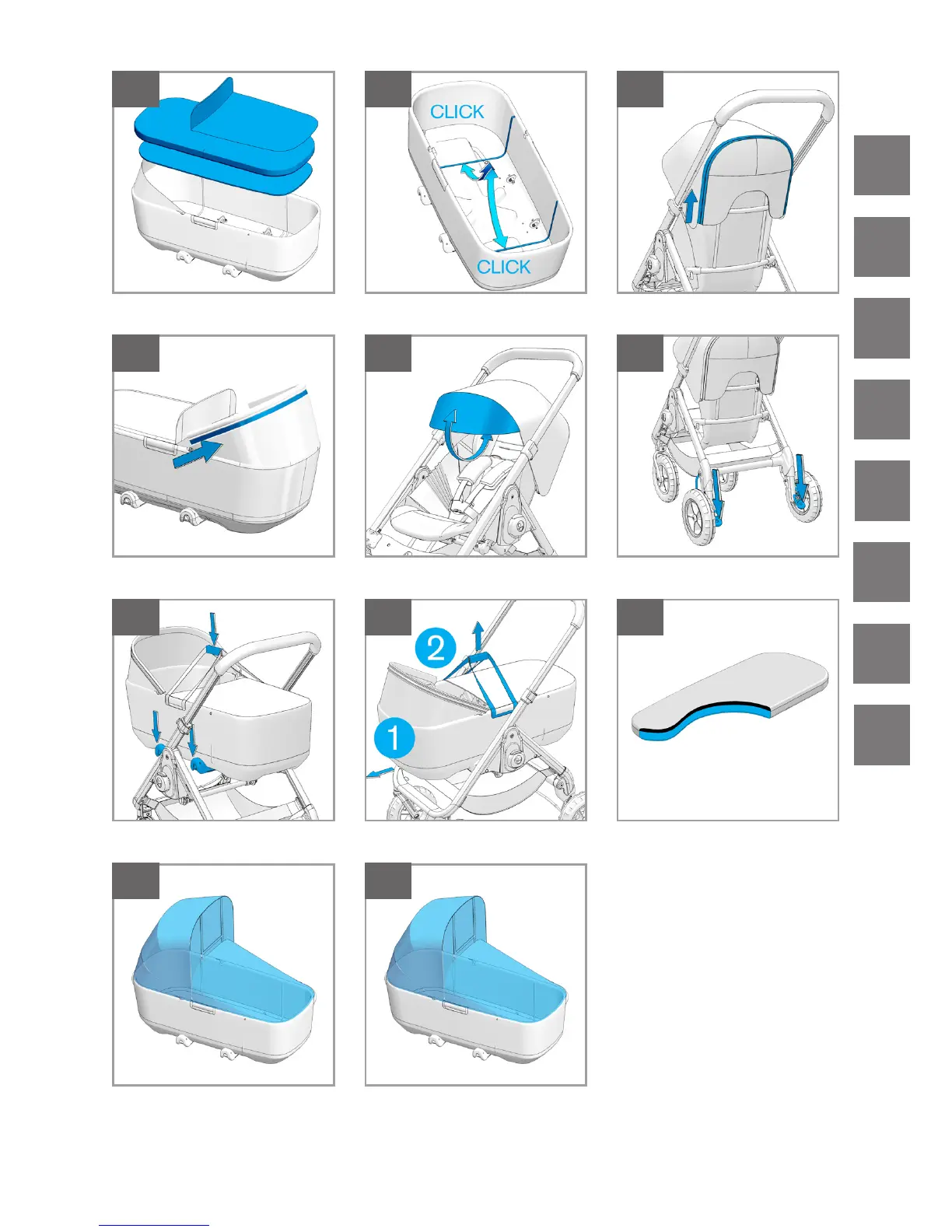 CLICK

CLICK

2

1