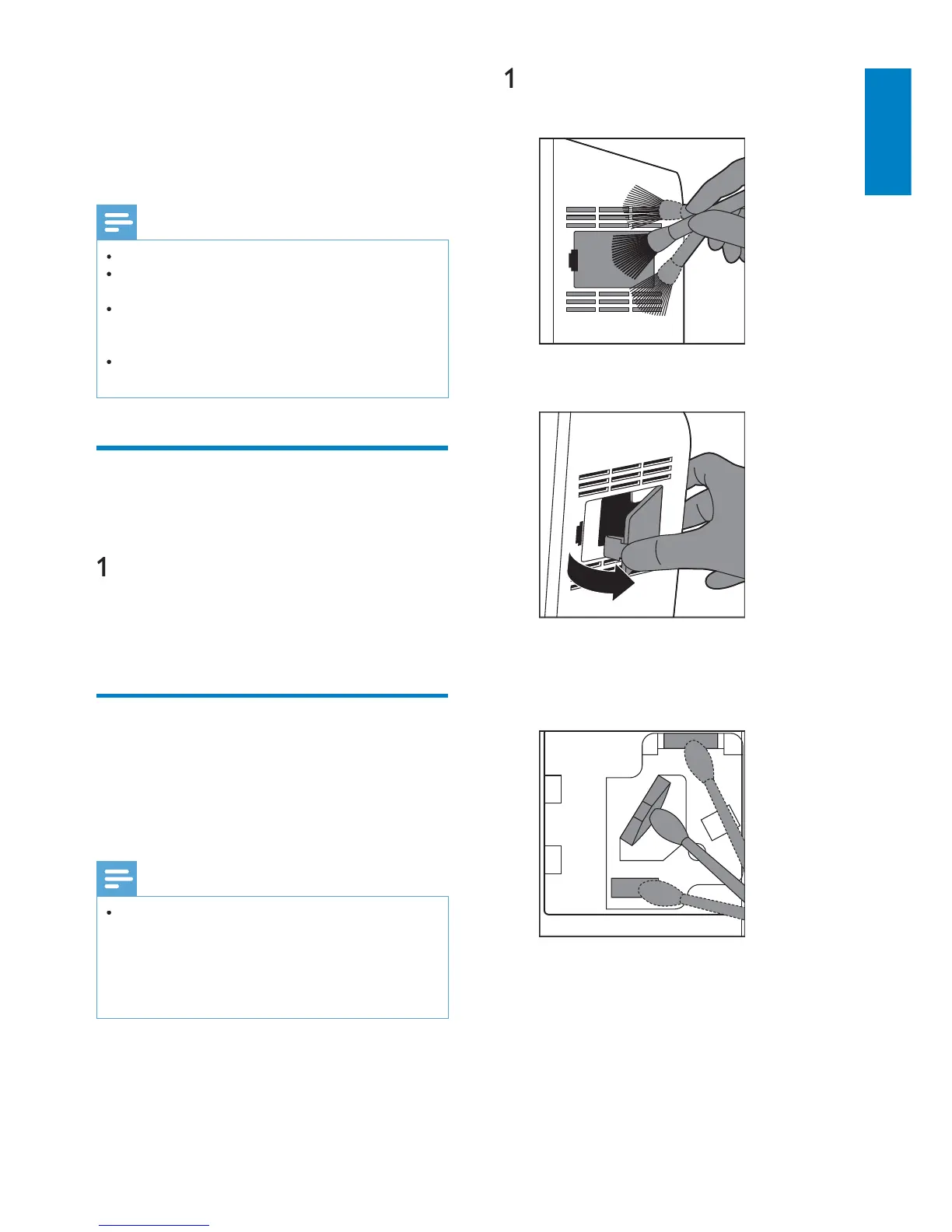 1

1