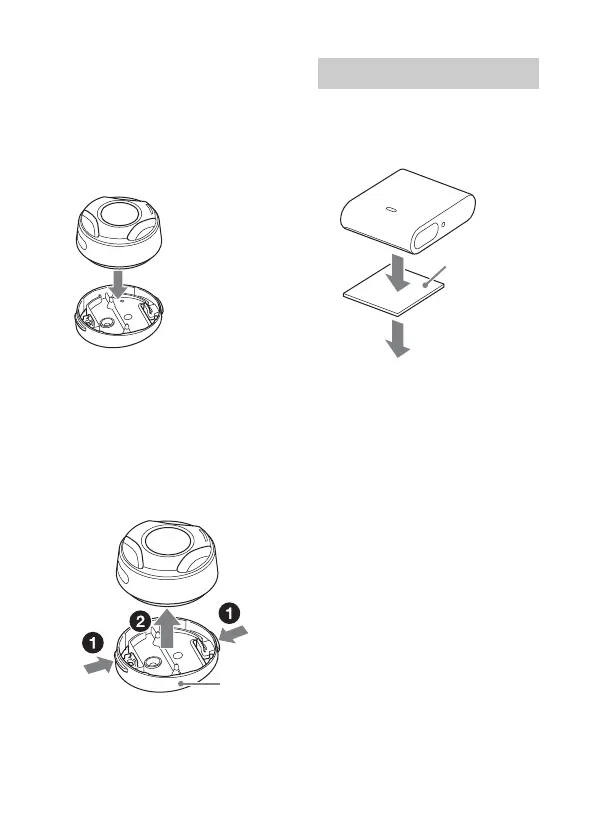 1
2
1