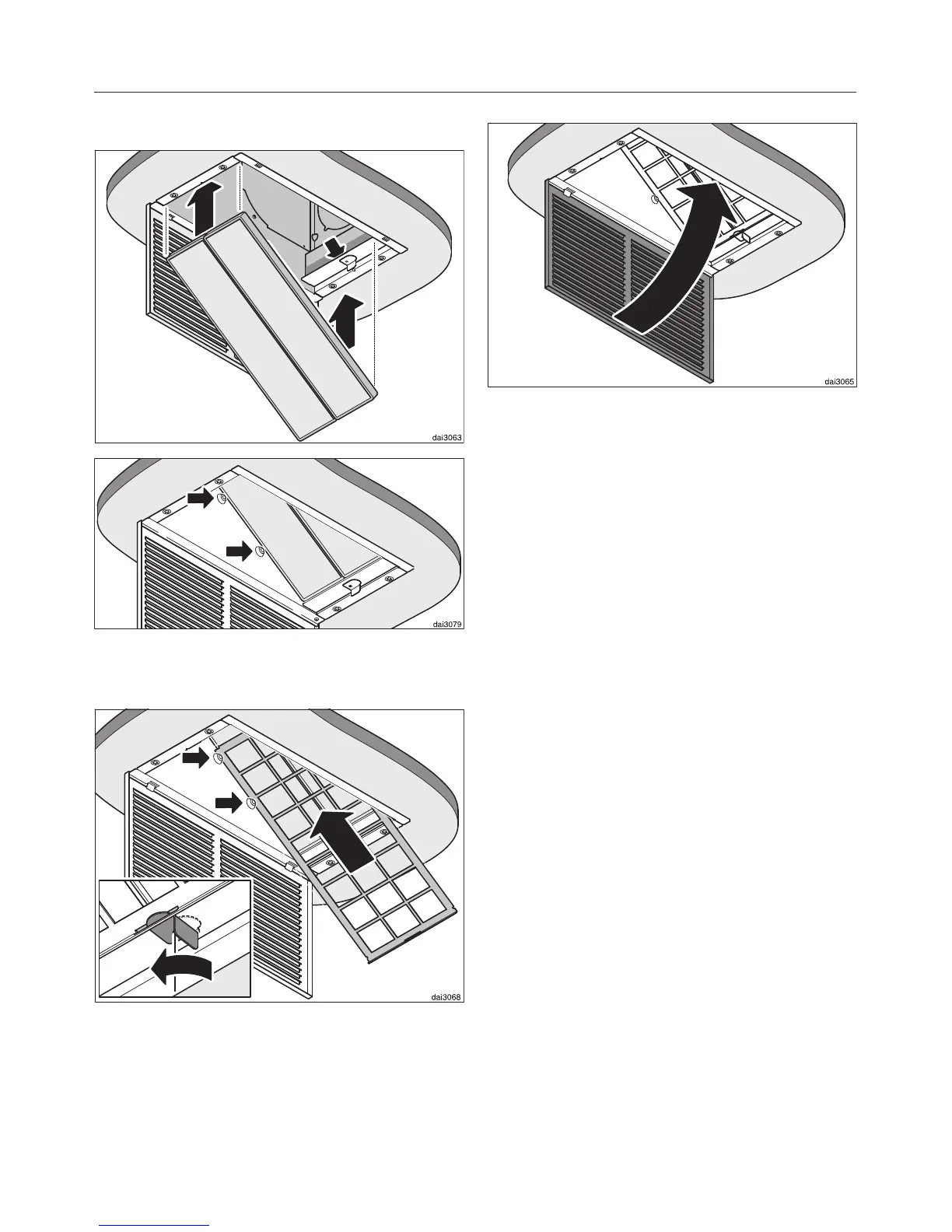 dai3063

dai3079

dai3068

dai3065