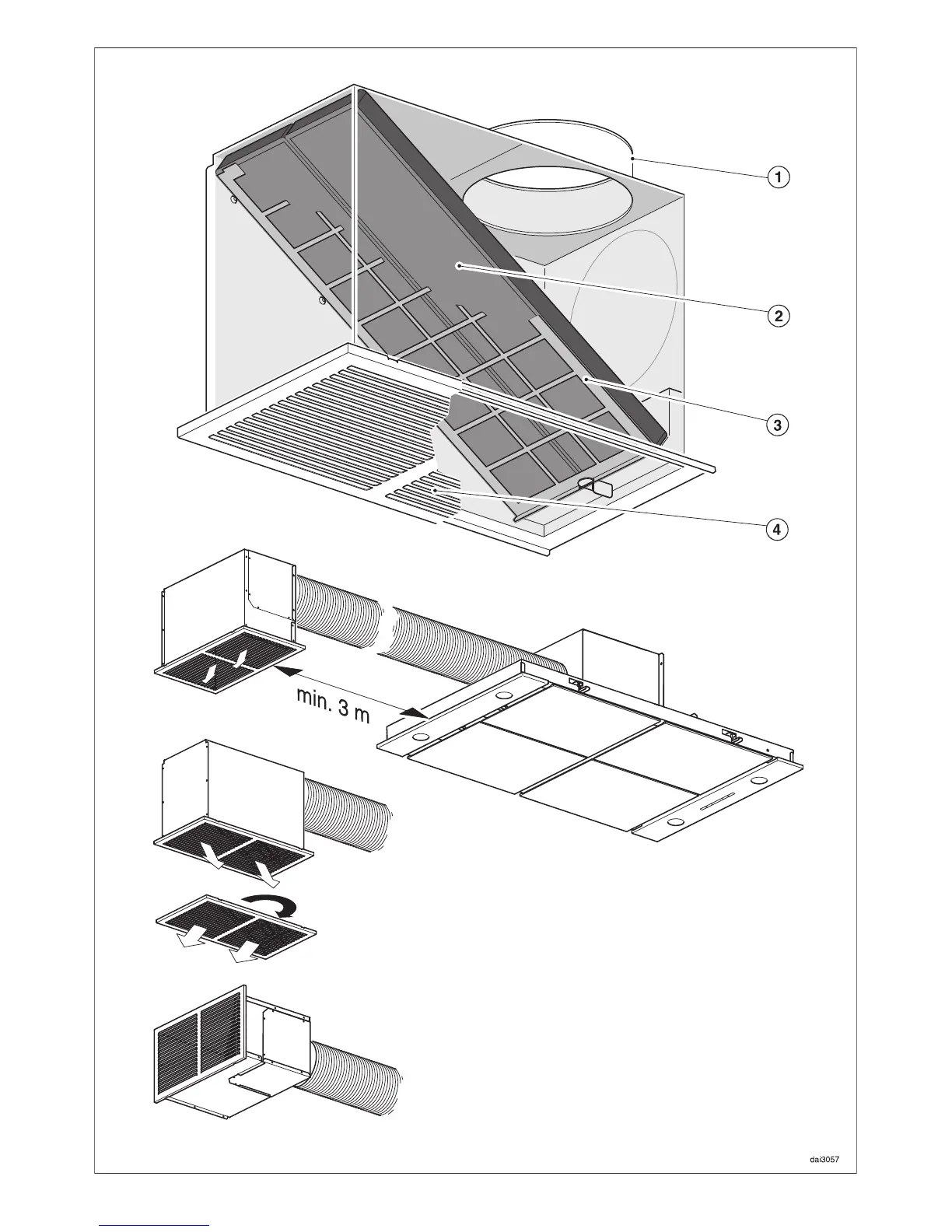 1

2

3

4

min. 3 m

dai3057