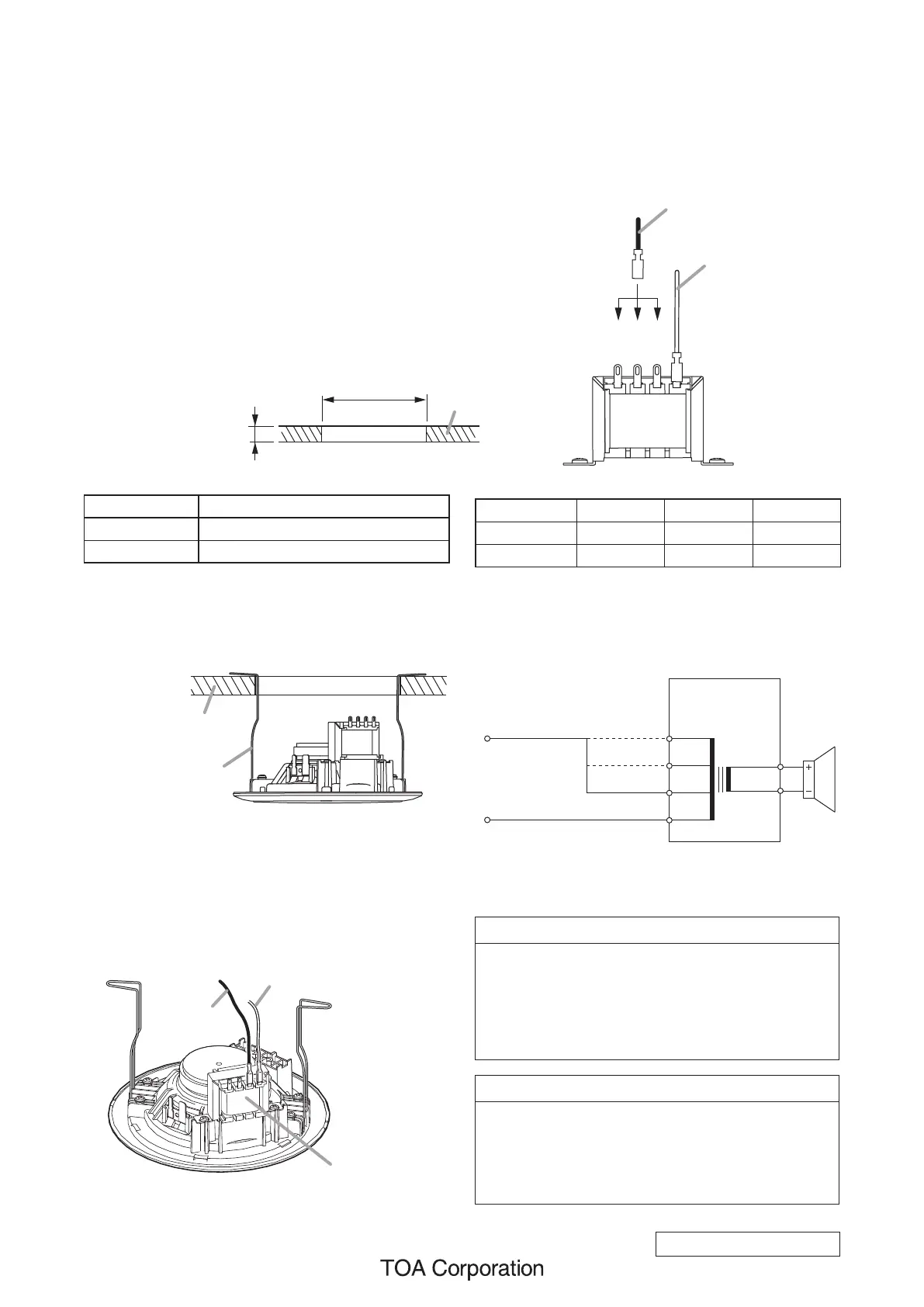 TOA Corporation