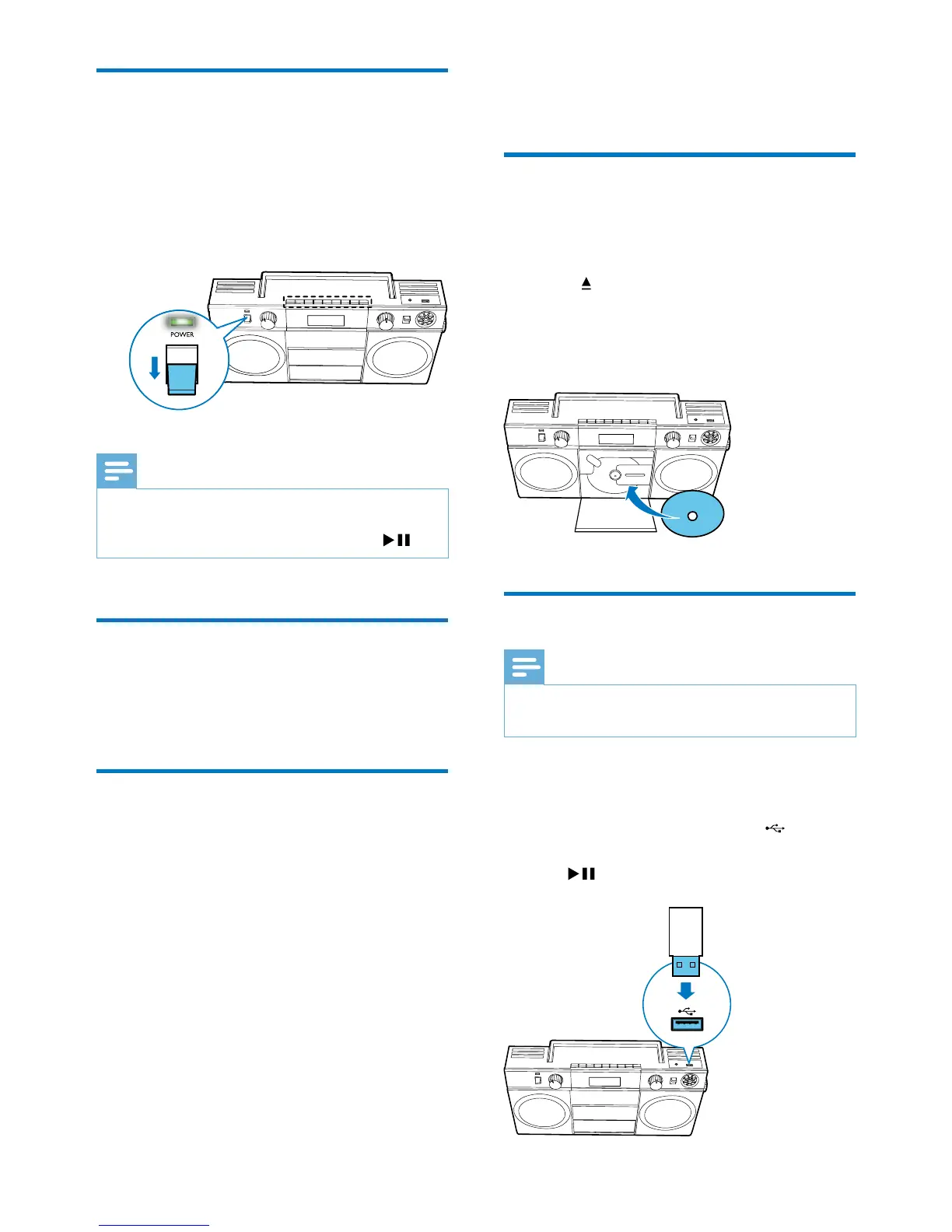 POWER