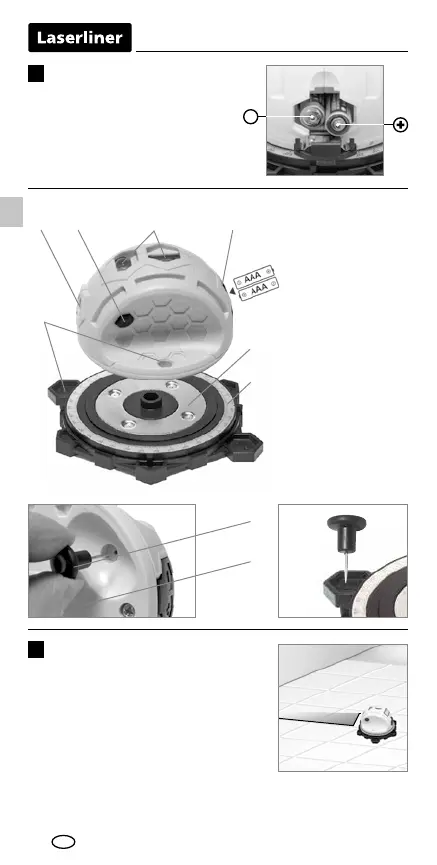 Laserliner

AAA
AAA