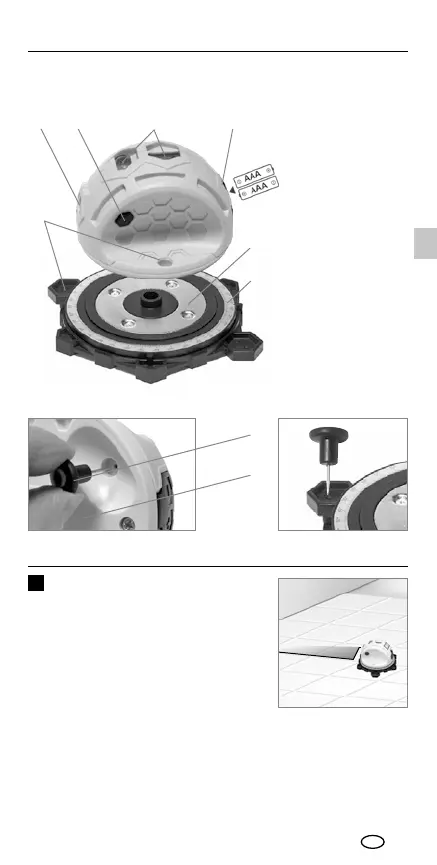 AAA
AAA