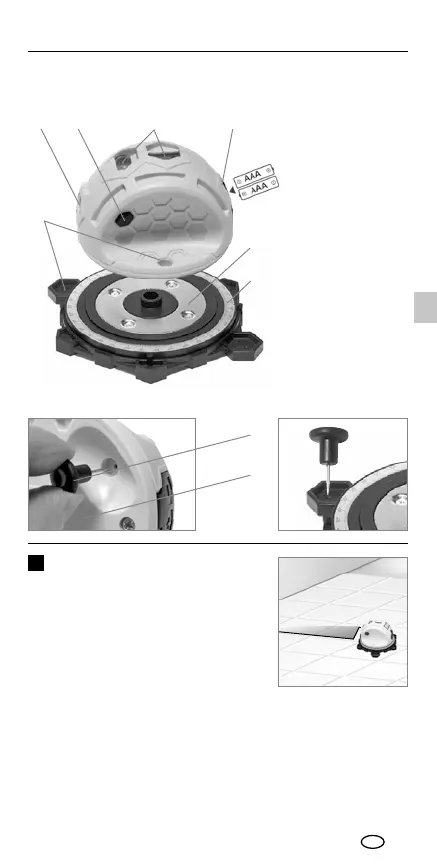 AAA
AAA