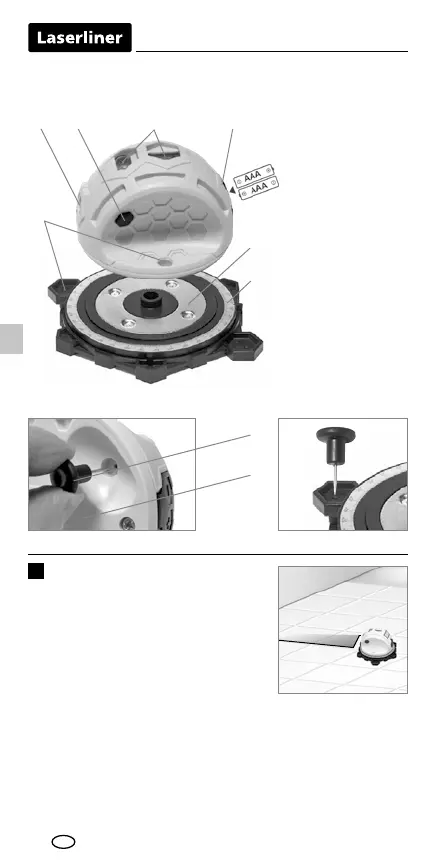 Laserliner

AAA
AAA