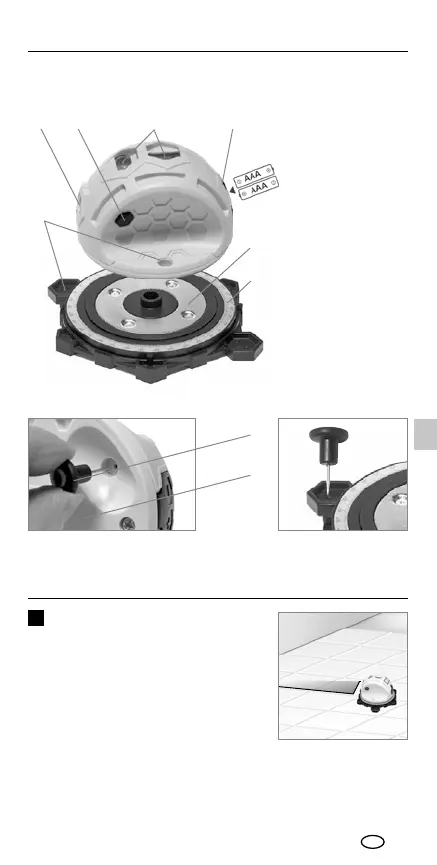 AAA
AAA