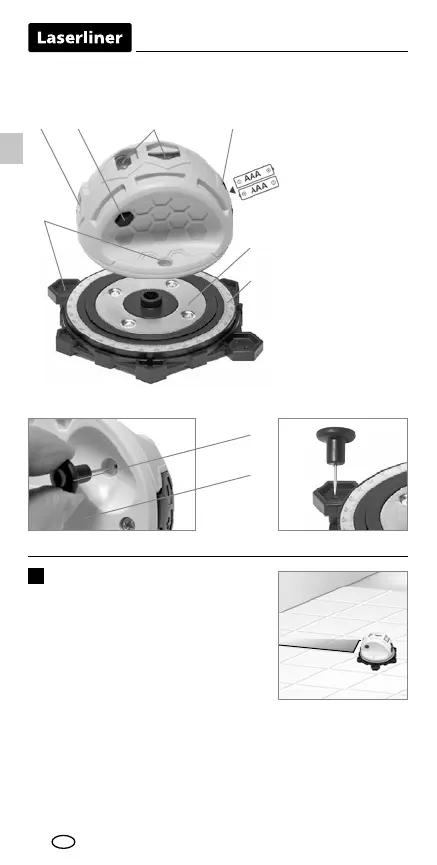 Laserliner

AAA
AAA