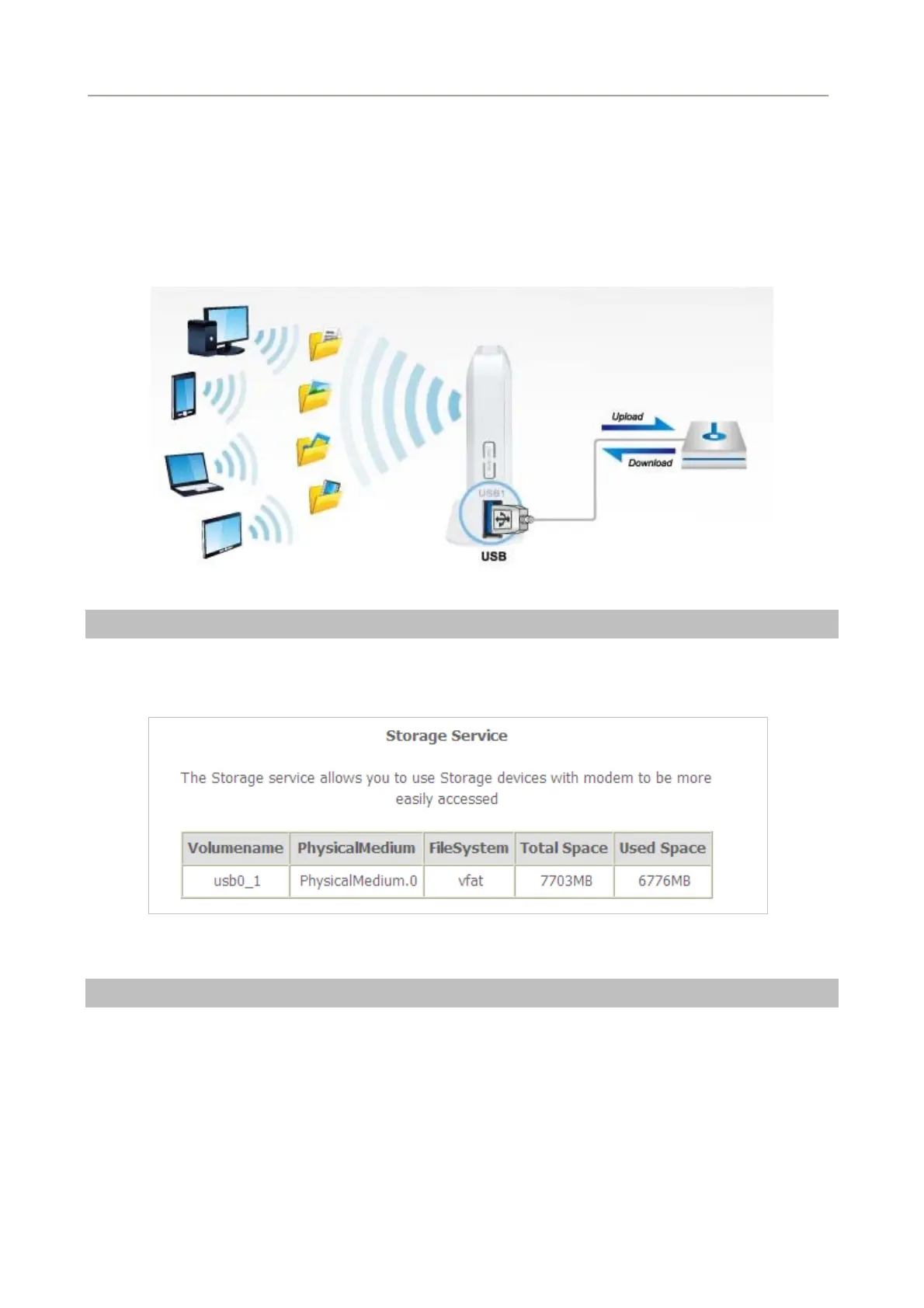 Upload

Download

USB1

USB

Storage Service

The Storage service allows you to use Storage devices with modem to be more easily accessed

| Volumename | PhysicalMedium | FileSystem | Total Space | Used Space |
|---|---|---|---|---|
| usb0_1 | PhysicalMedium.0 | vfat | 7703MB | 6776MB |