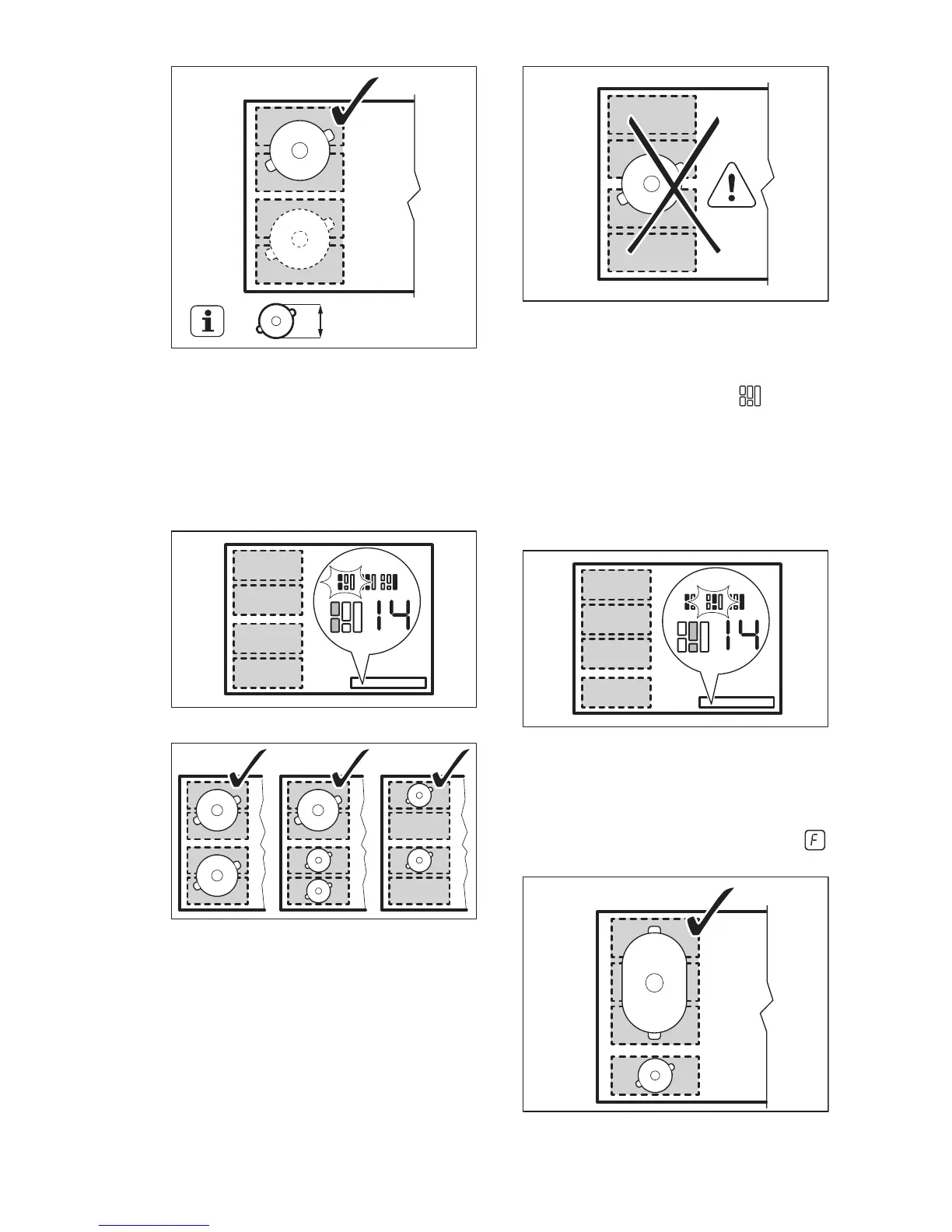 14

14

F