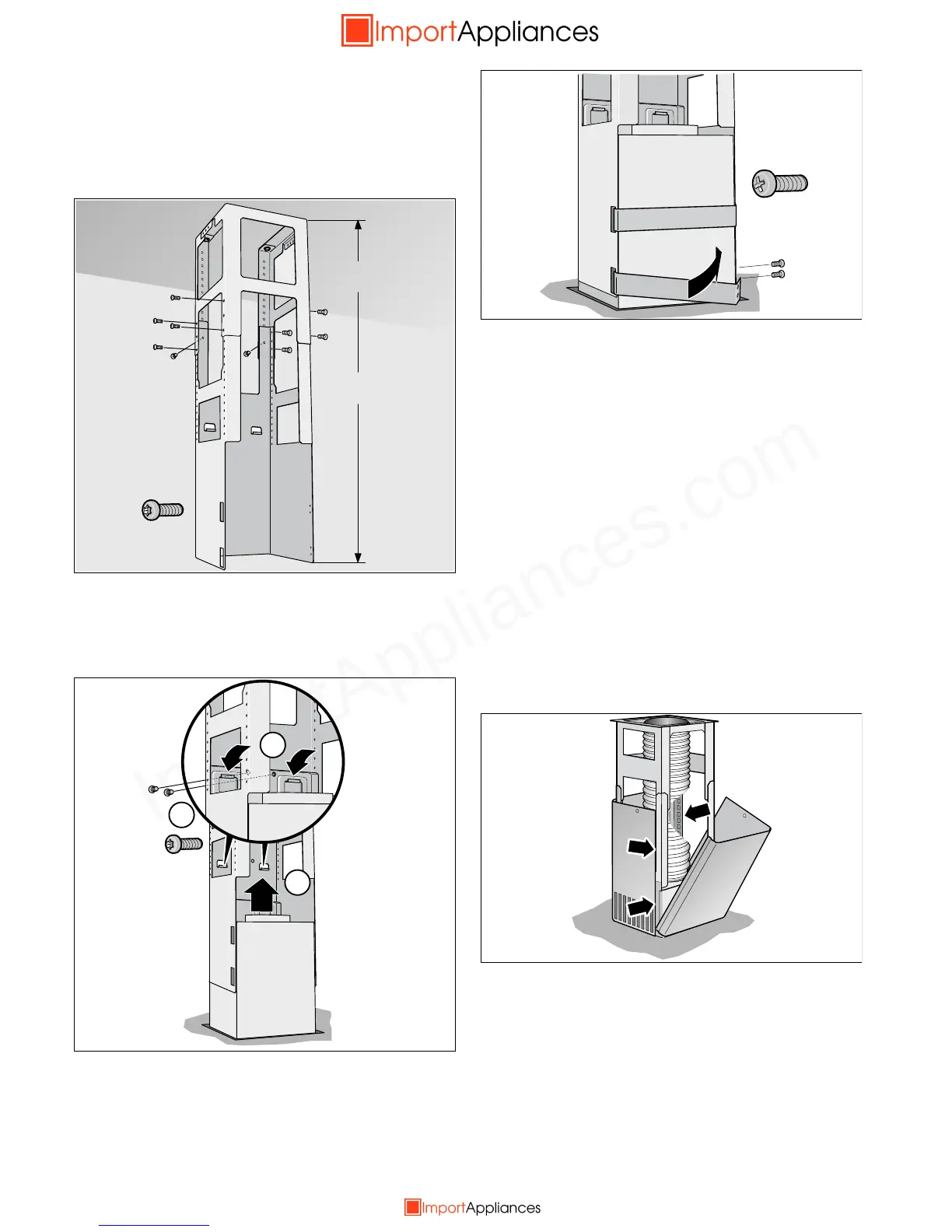 ImportAppliances

ImportAppliances.com

ImportAppliances