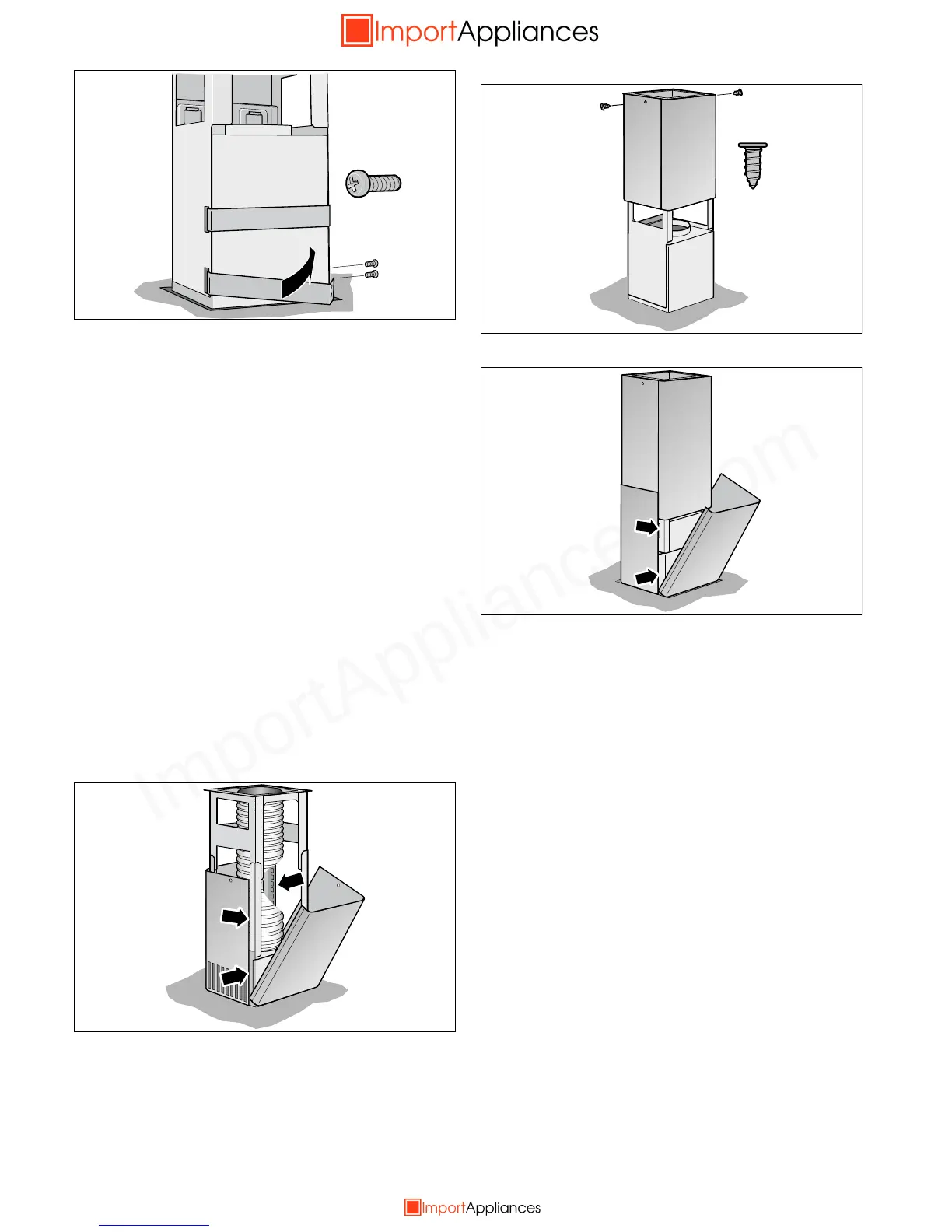 ImportAppliances

ImportAppliances.com

ImportAppliances