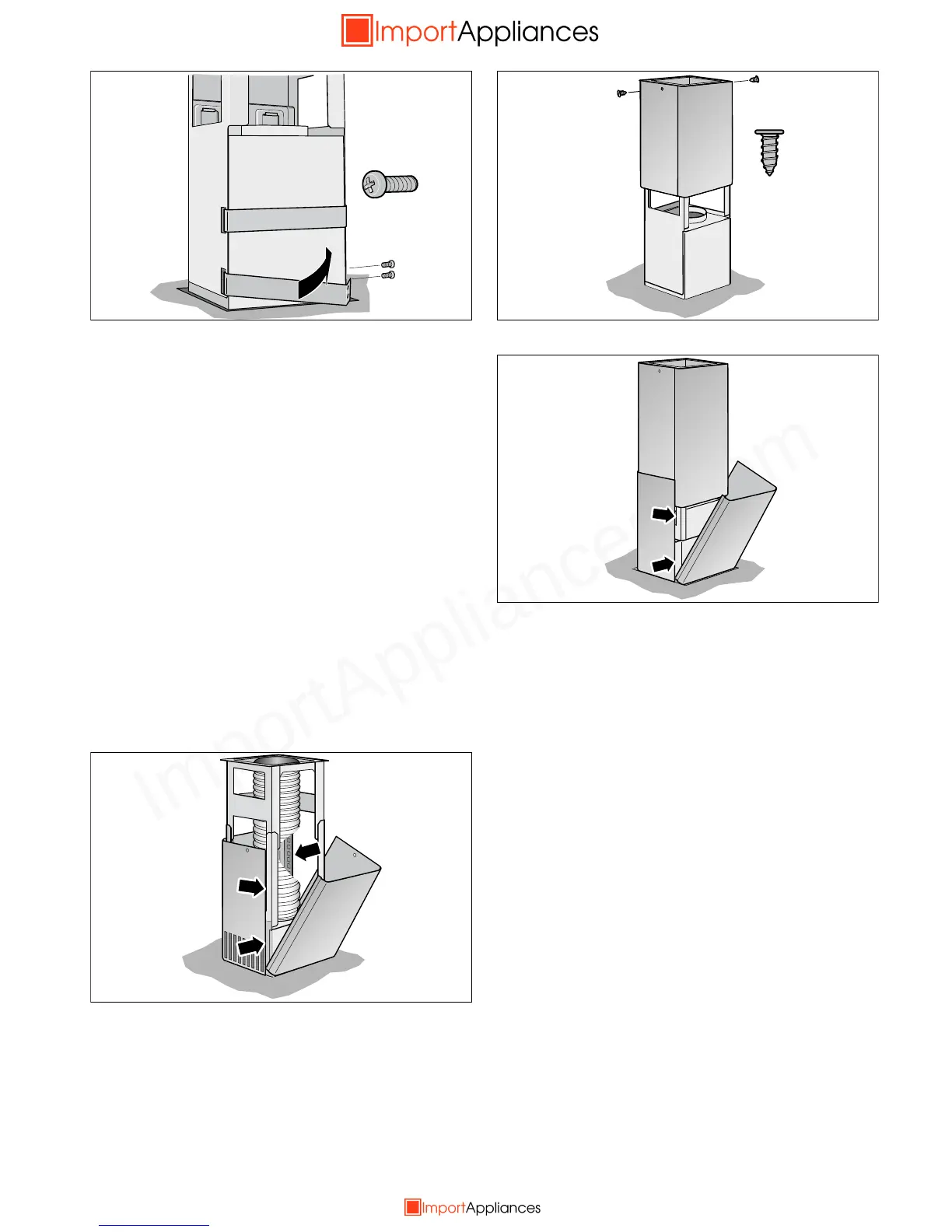 ImportAppliances

ImportAppliances.com

ImportAppliances