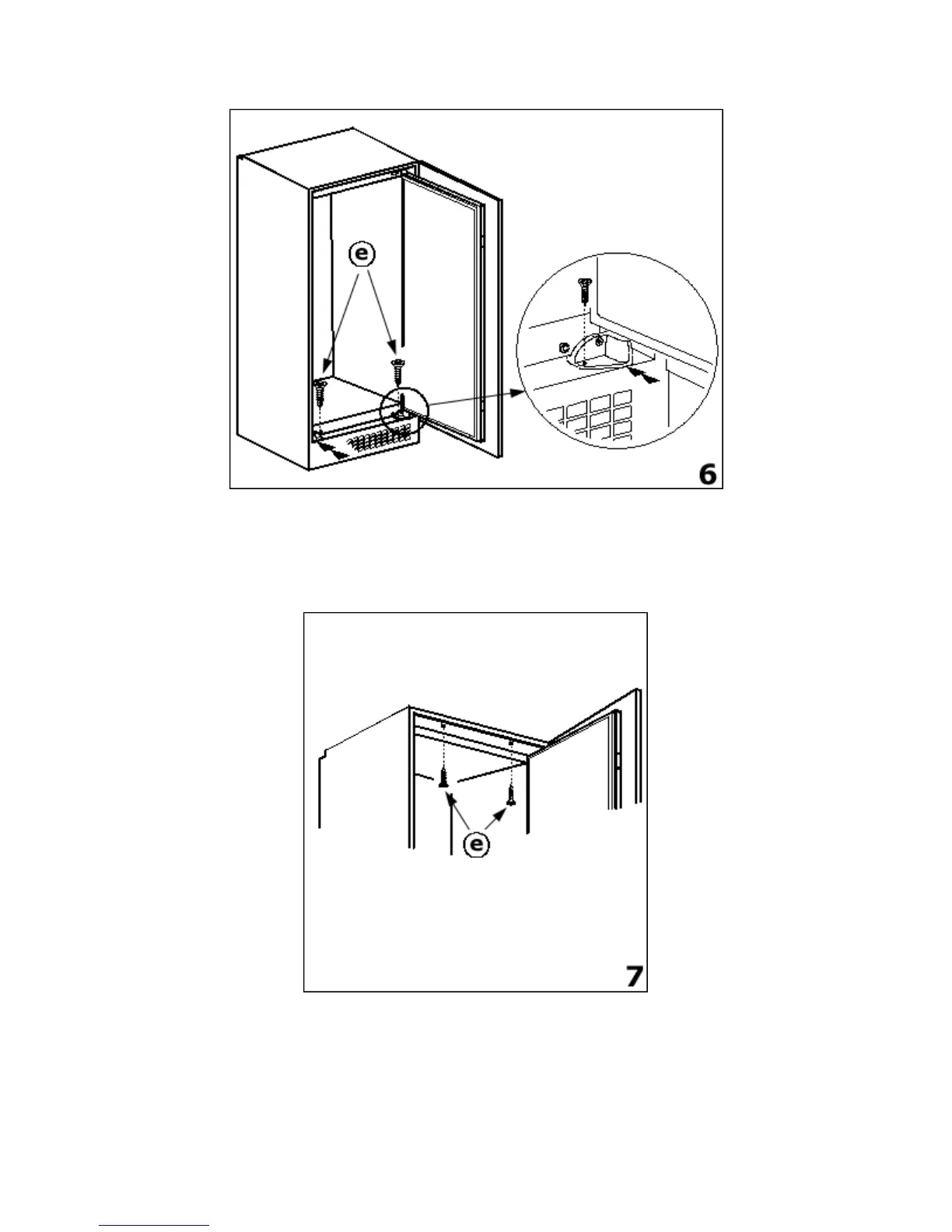 e

6

e

7