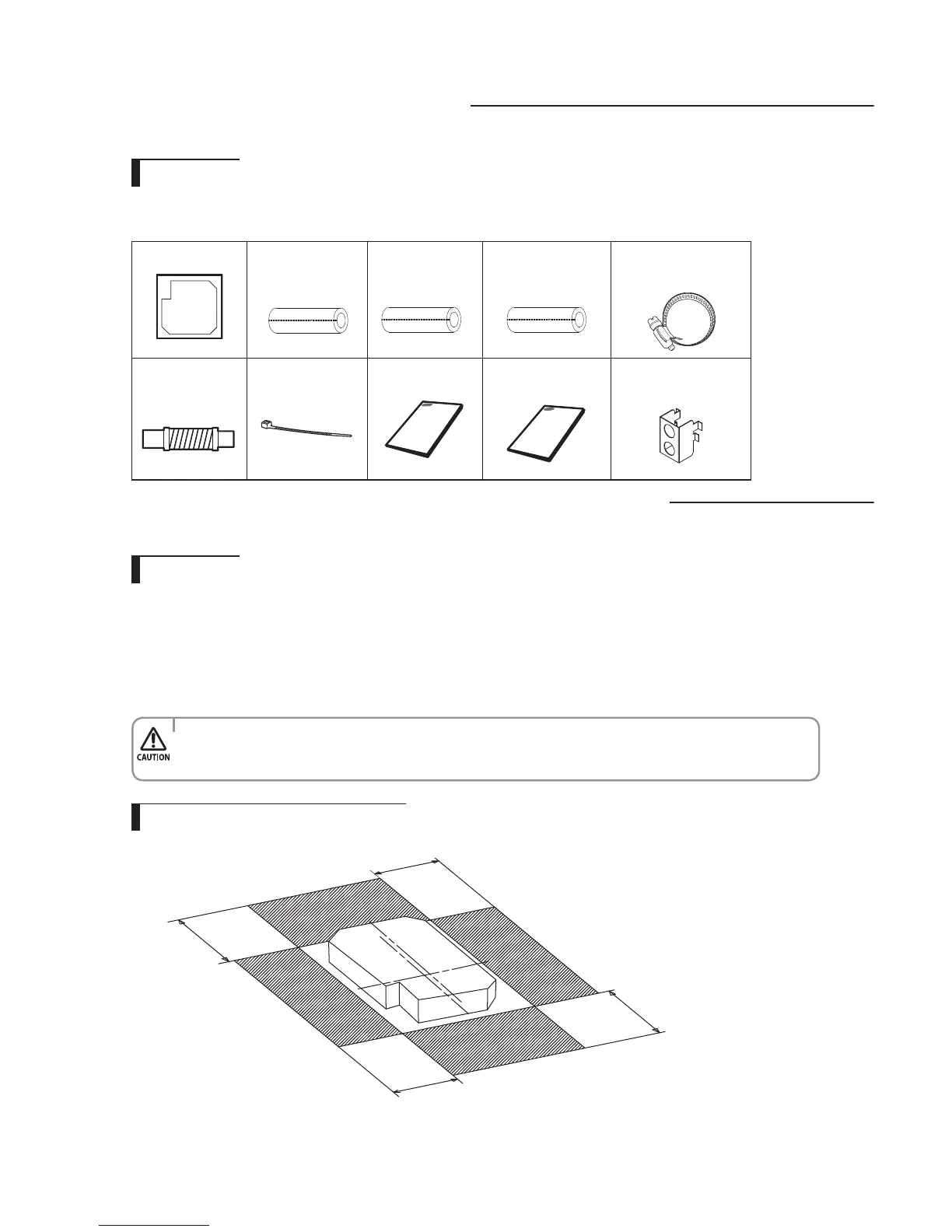 CAUTION