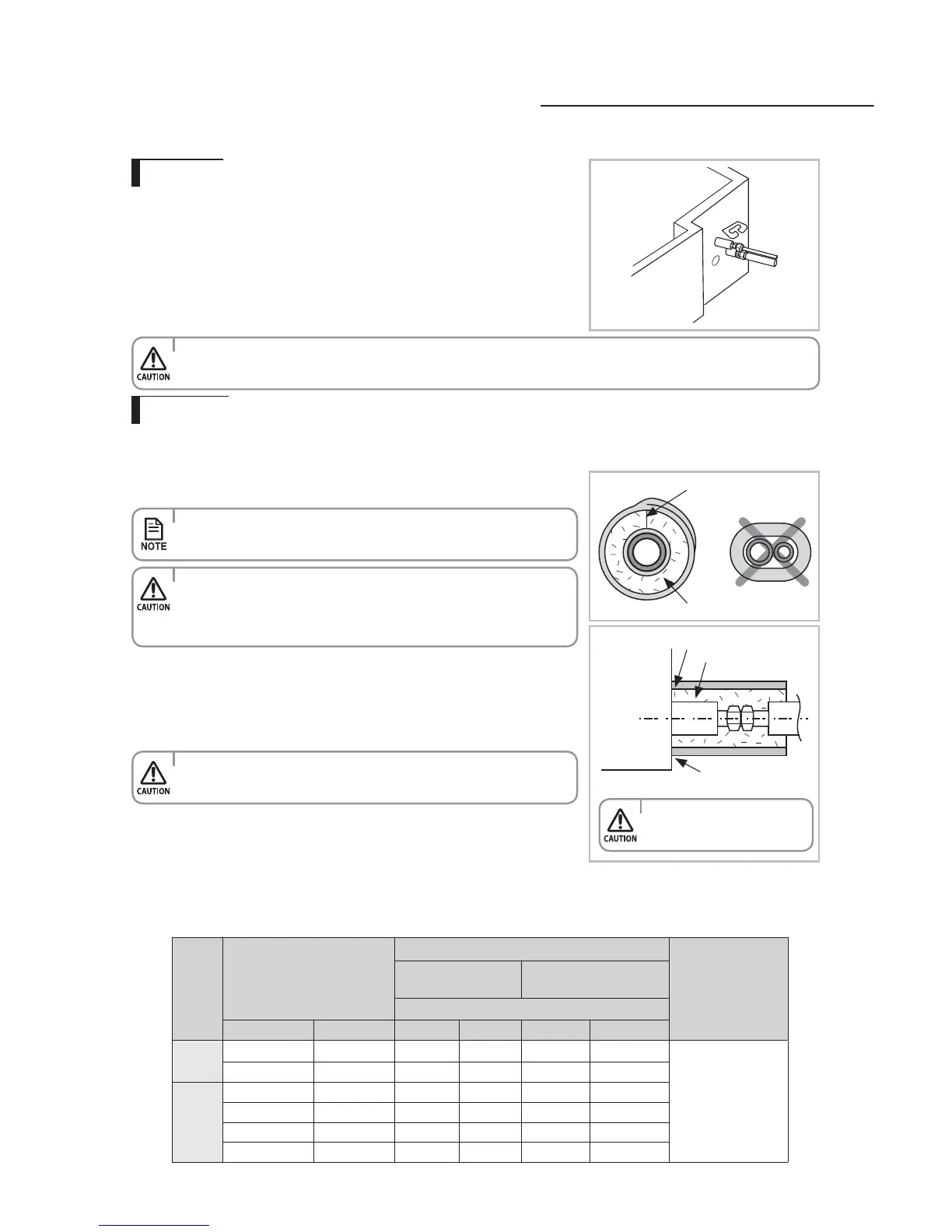 CAUTION

NOTE

CAUTION

CAUTION

CAUTION