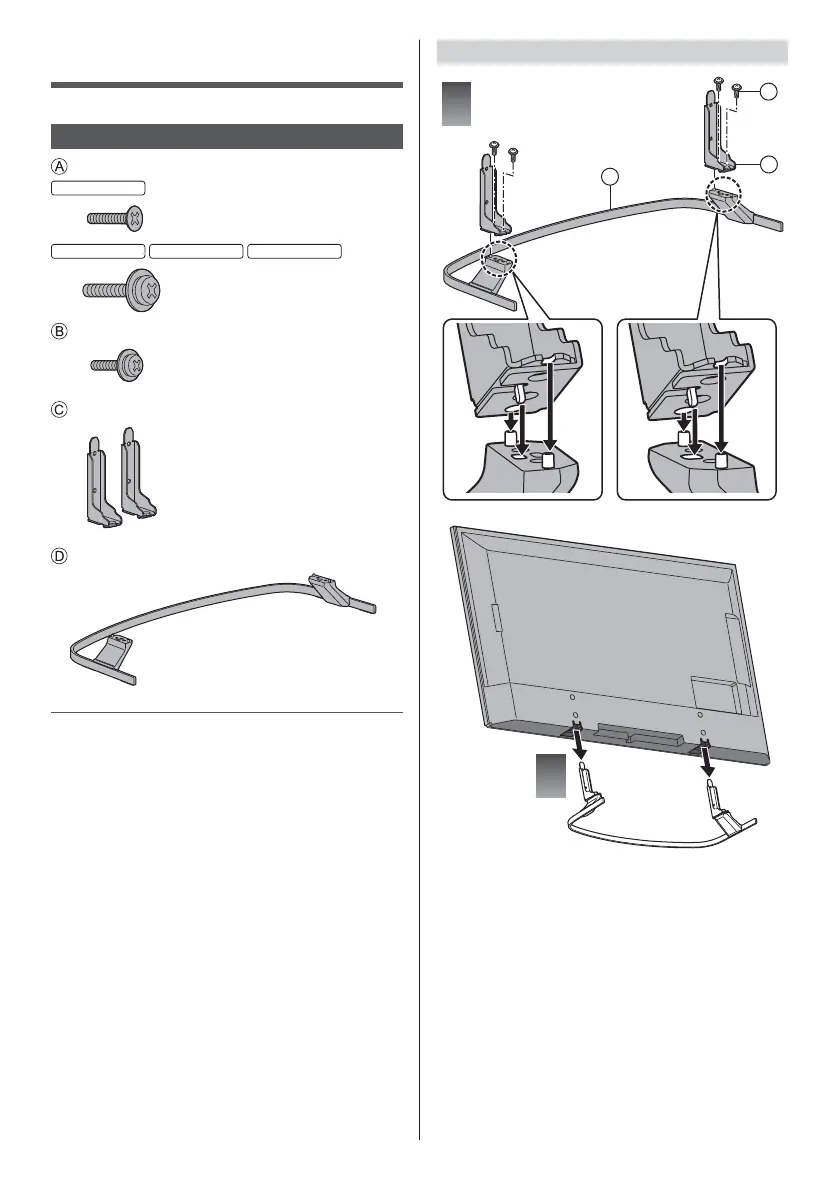 A

B

C

D