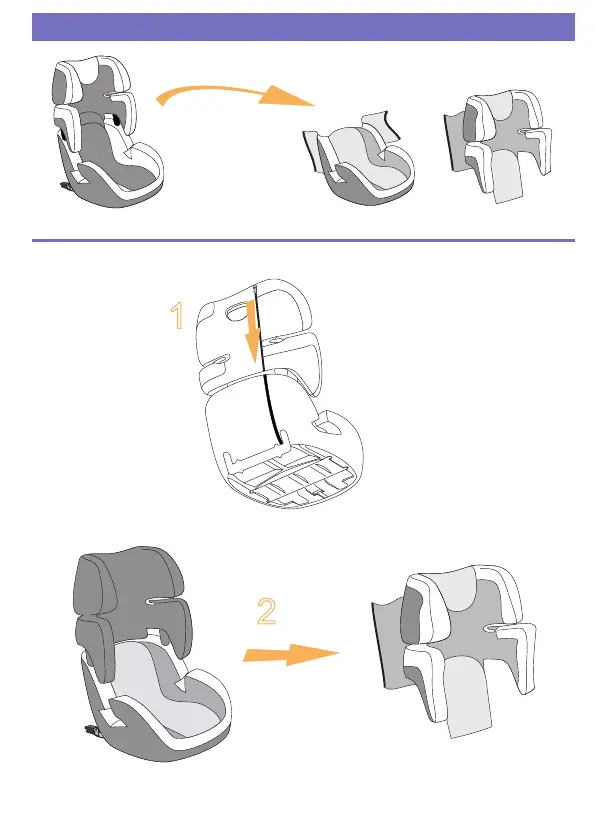 1

2