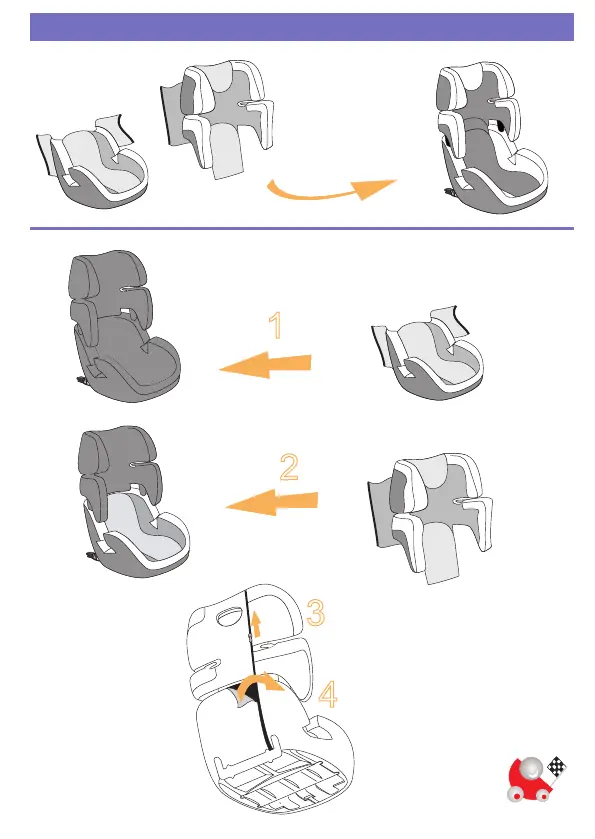 1

2

3

4