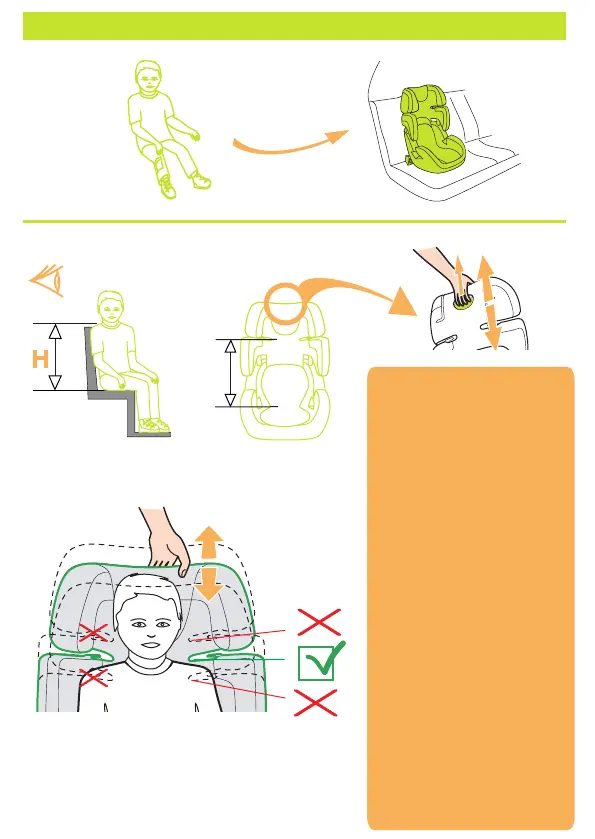 H