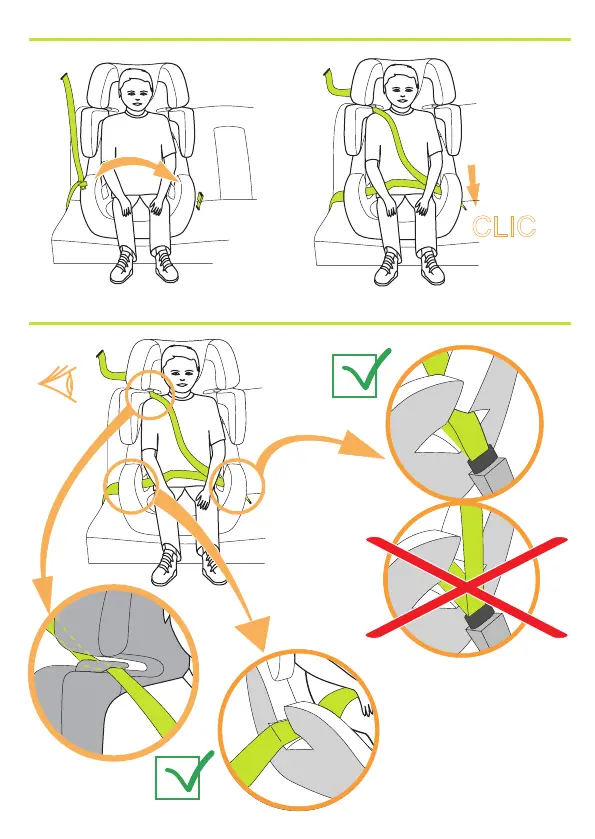 CLIC