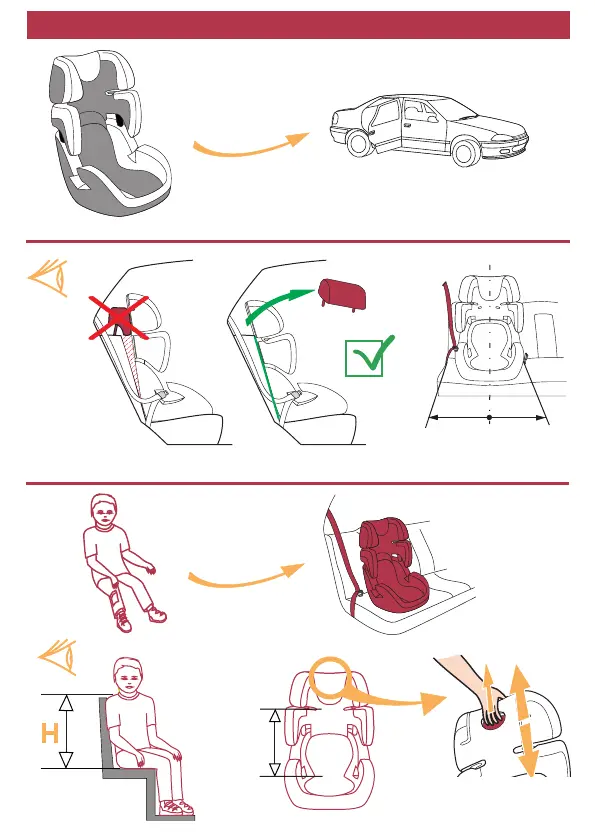 H