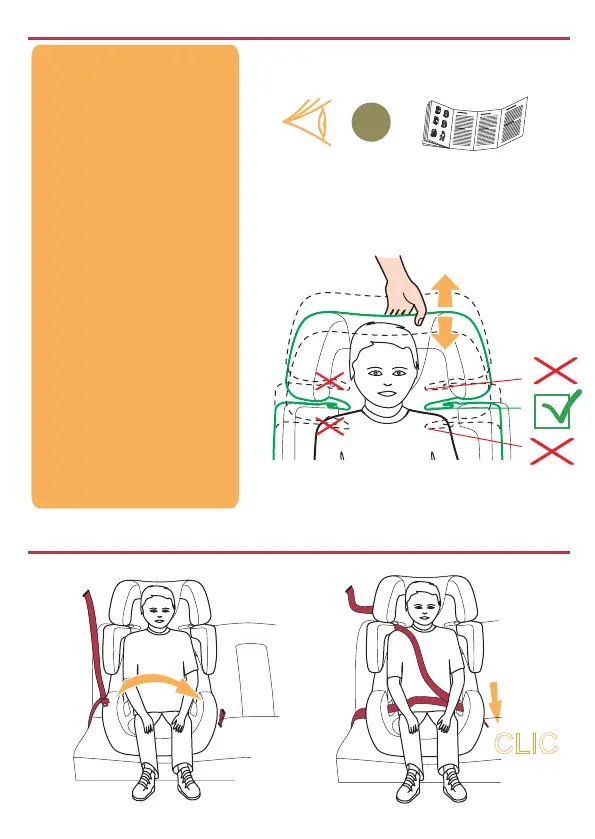 CLIC