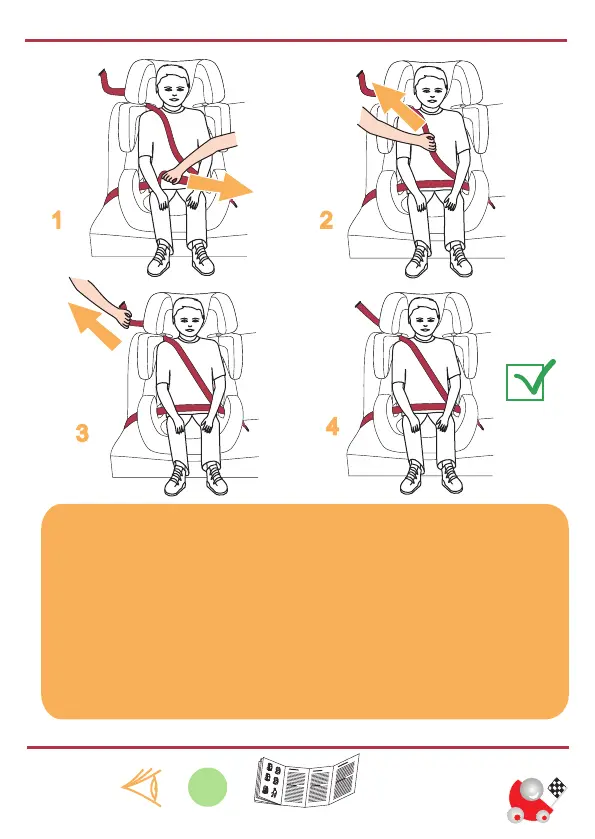 1

2

3

4