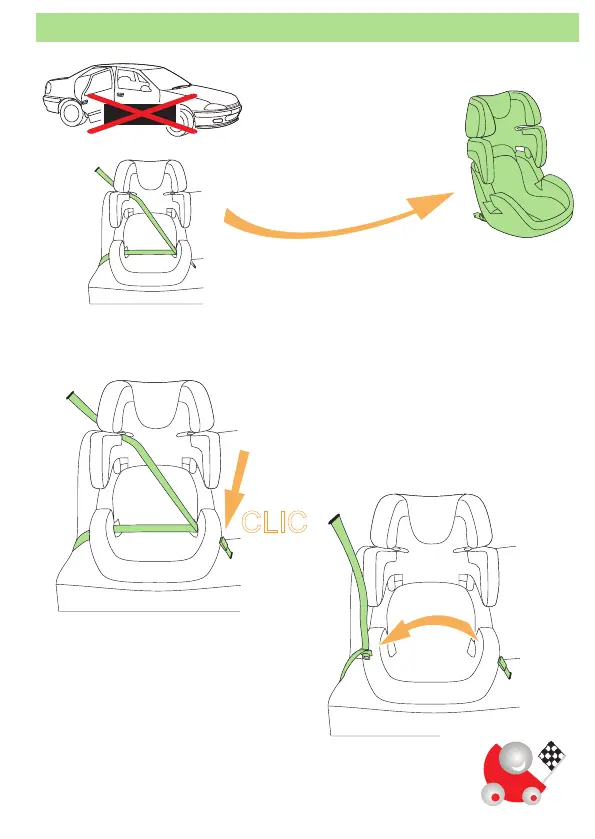 CLIC