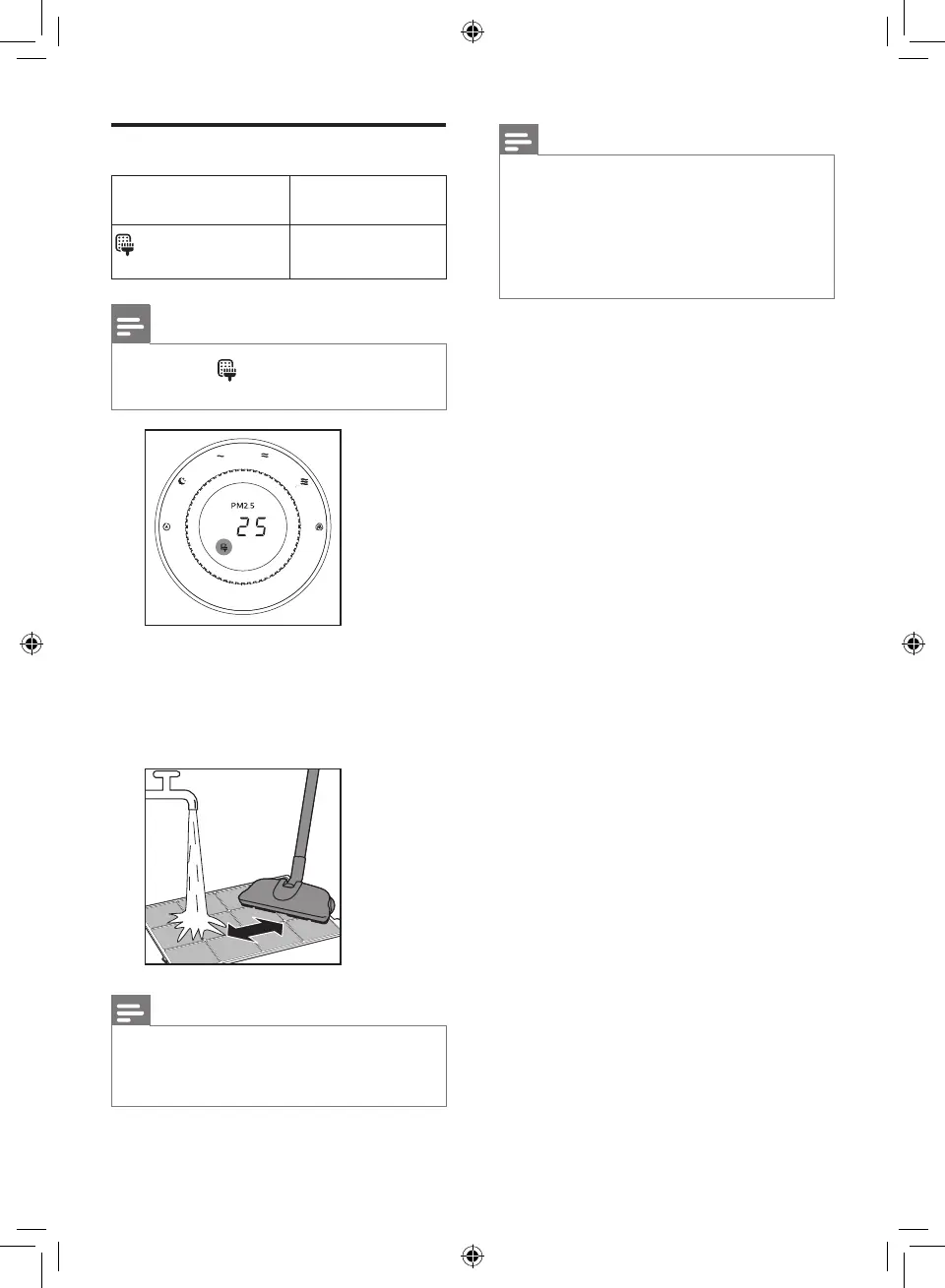 PM2.5

25