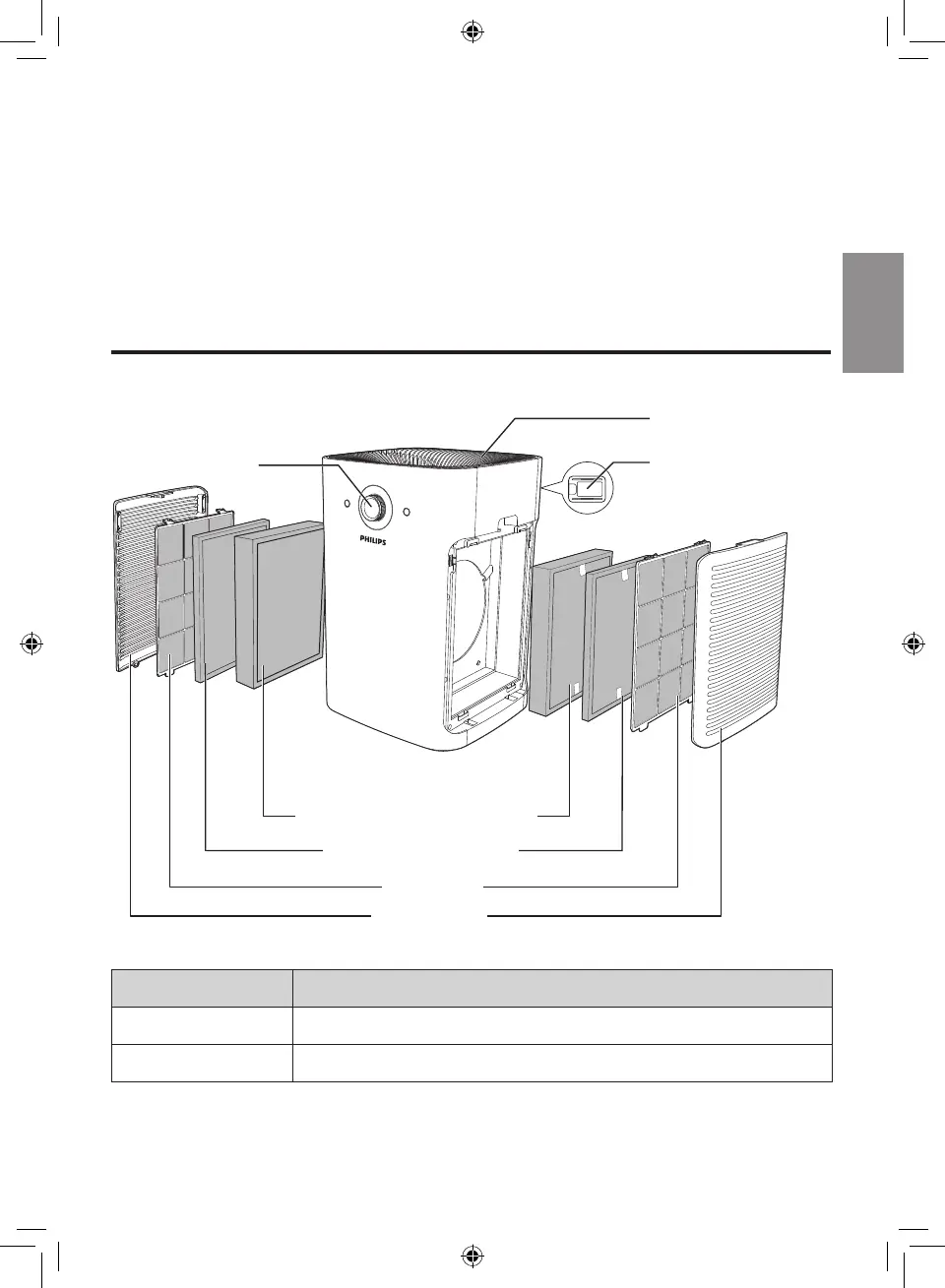 PHILIPS