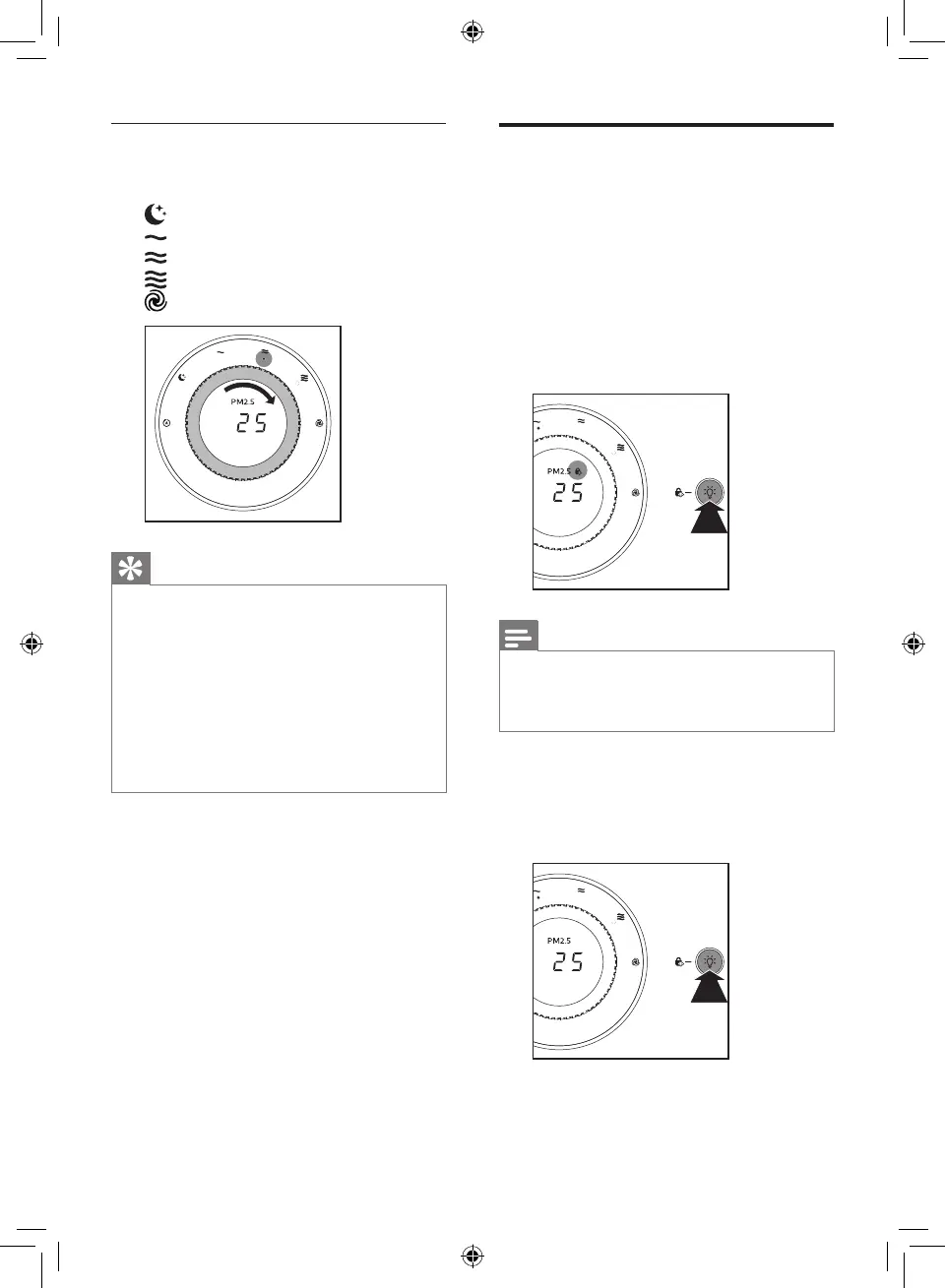 PM2.5
25

PM2.5
25

PM2.5
25