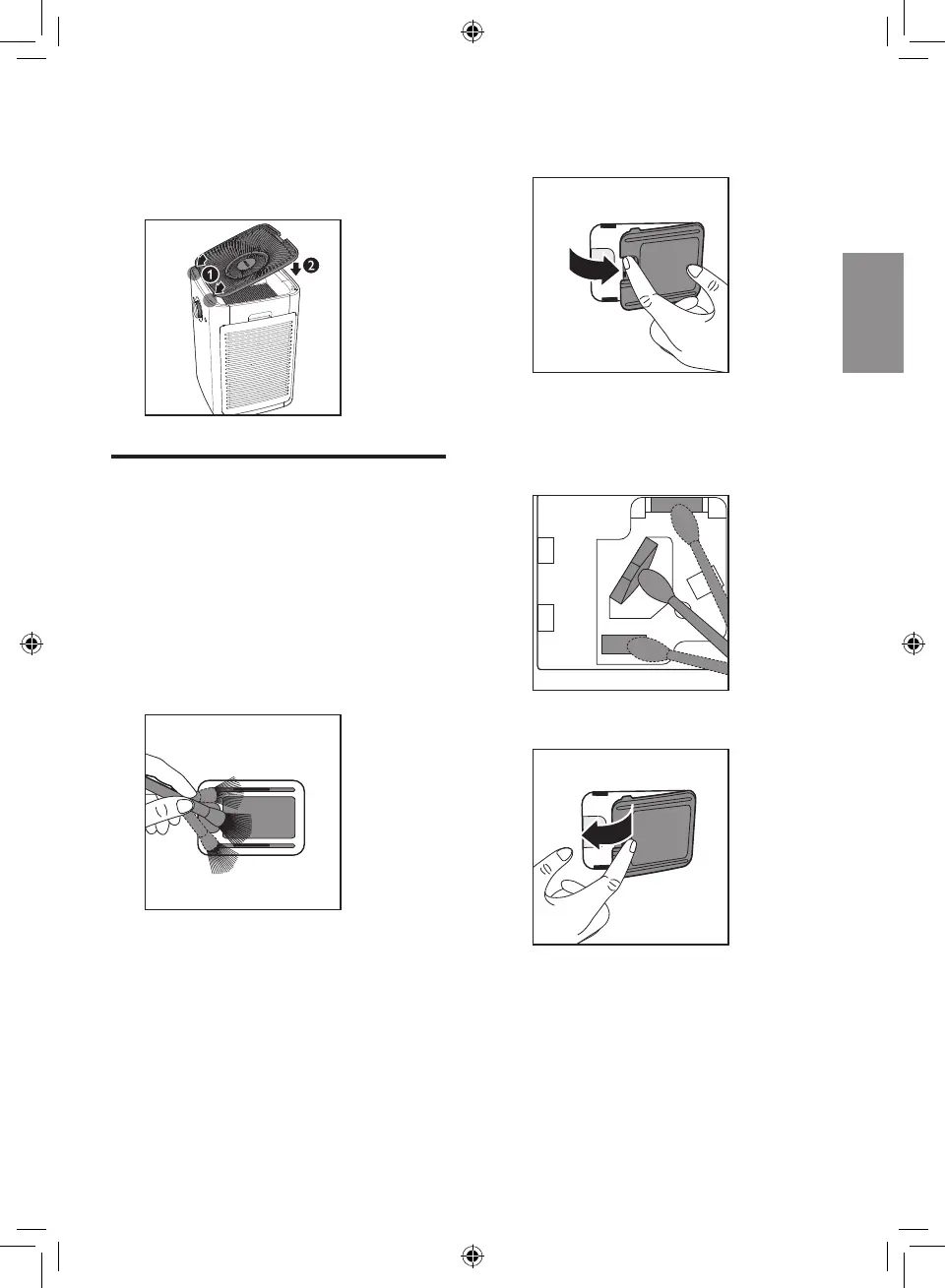 1
2