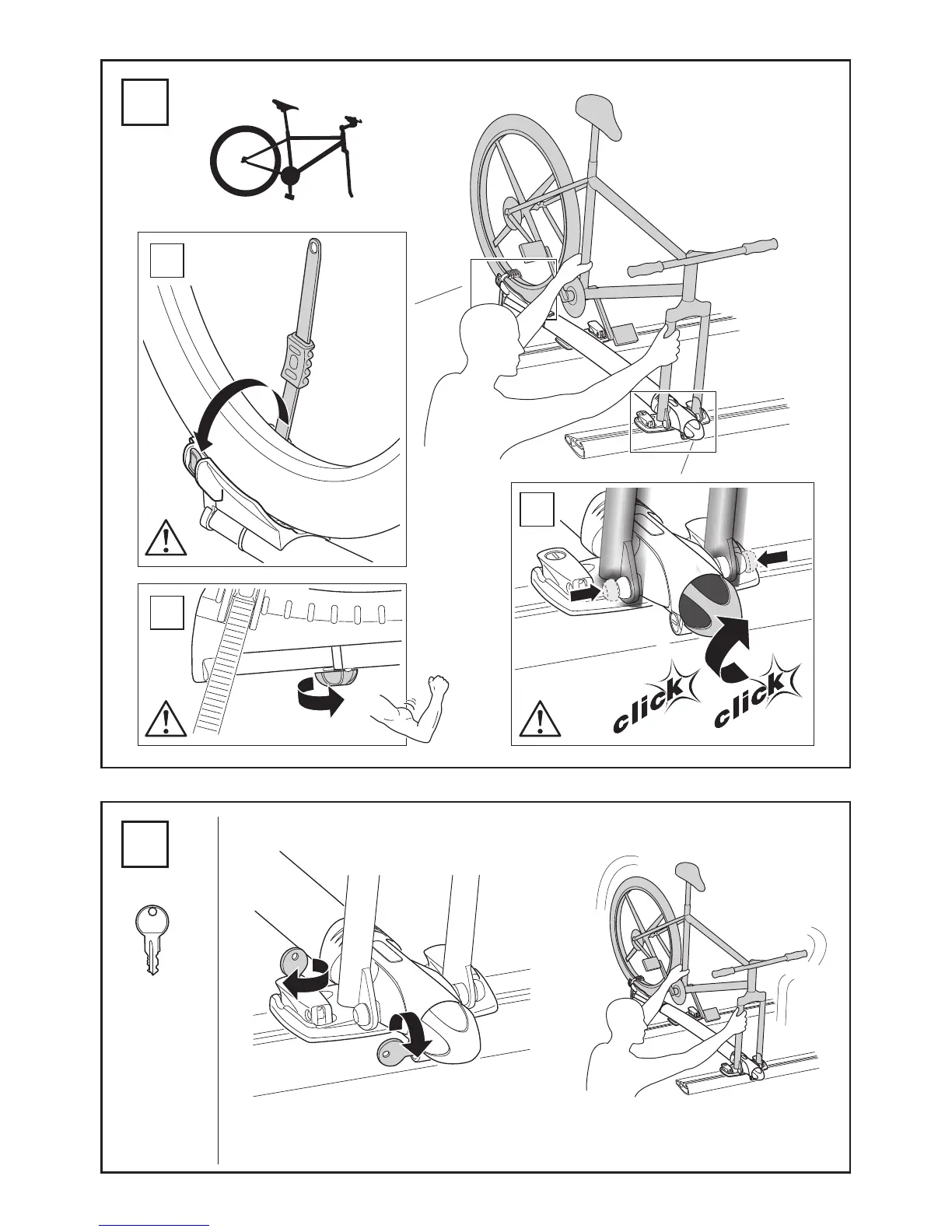 click click