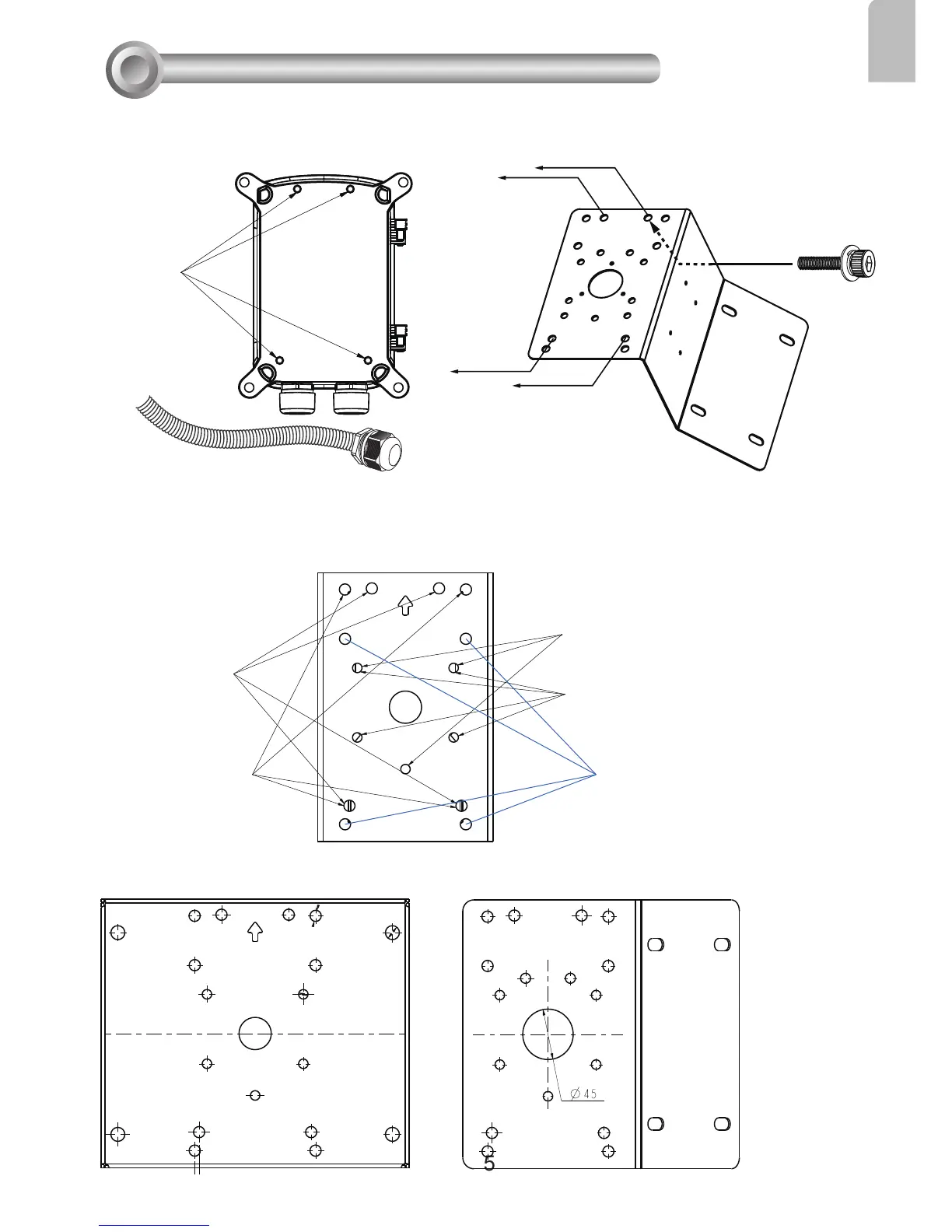 $\varnothing 45$

5