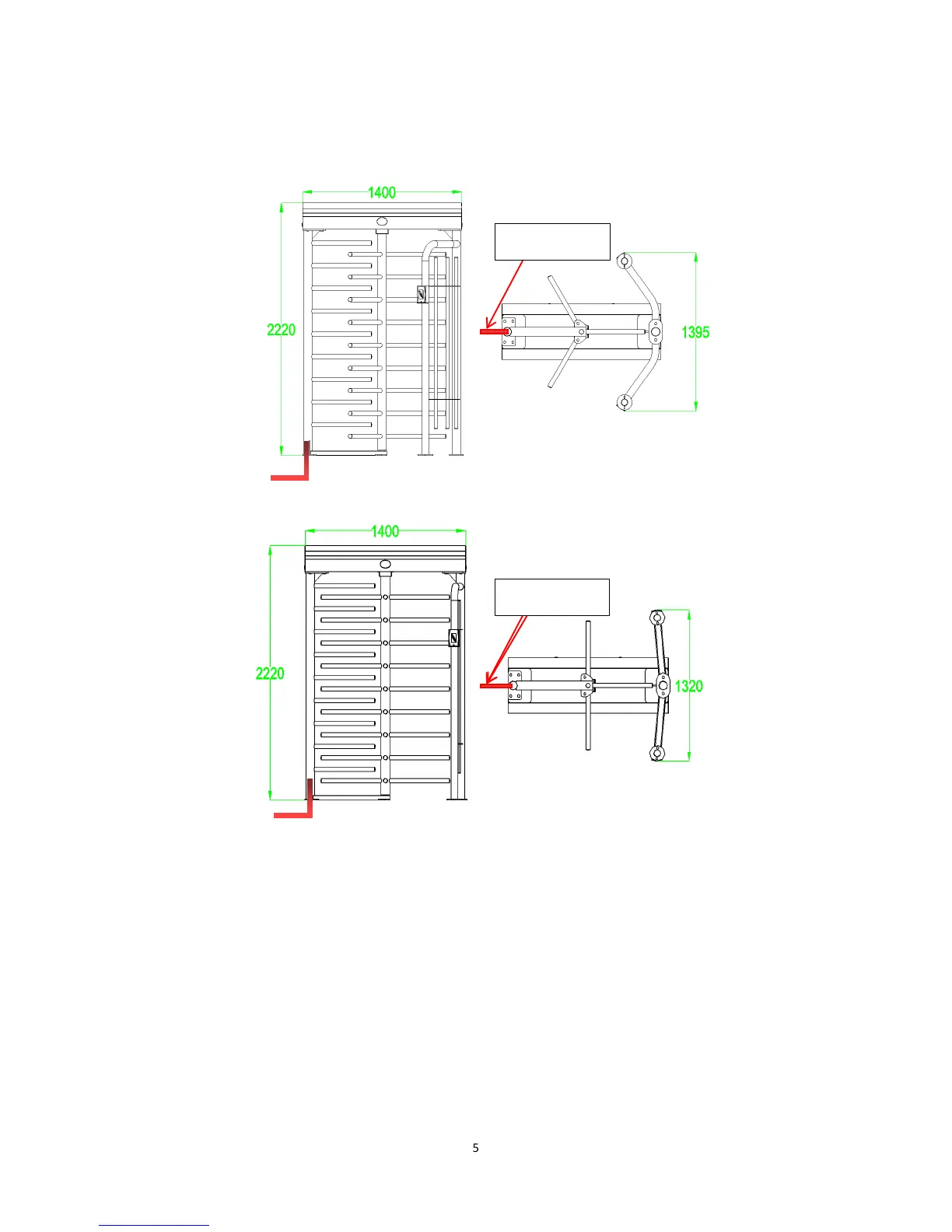 1400

2220

1395

1400

2220

1320

5