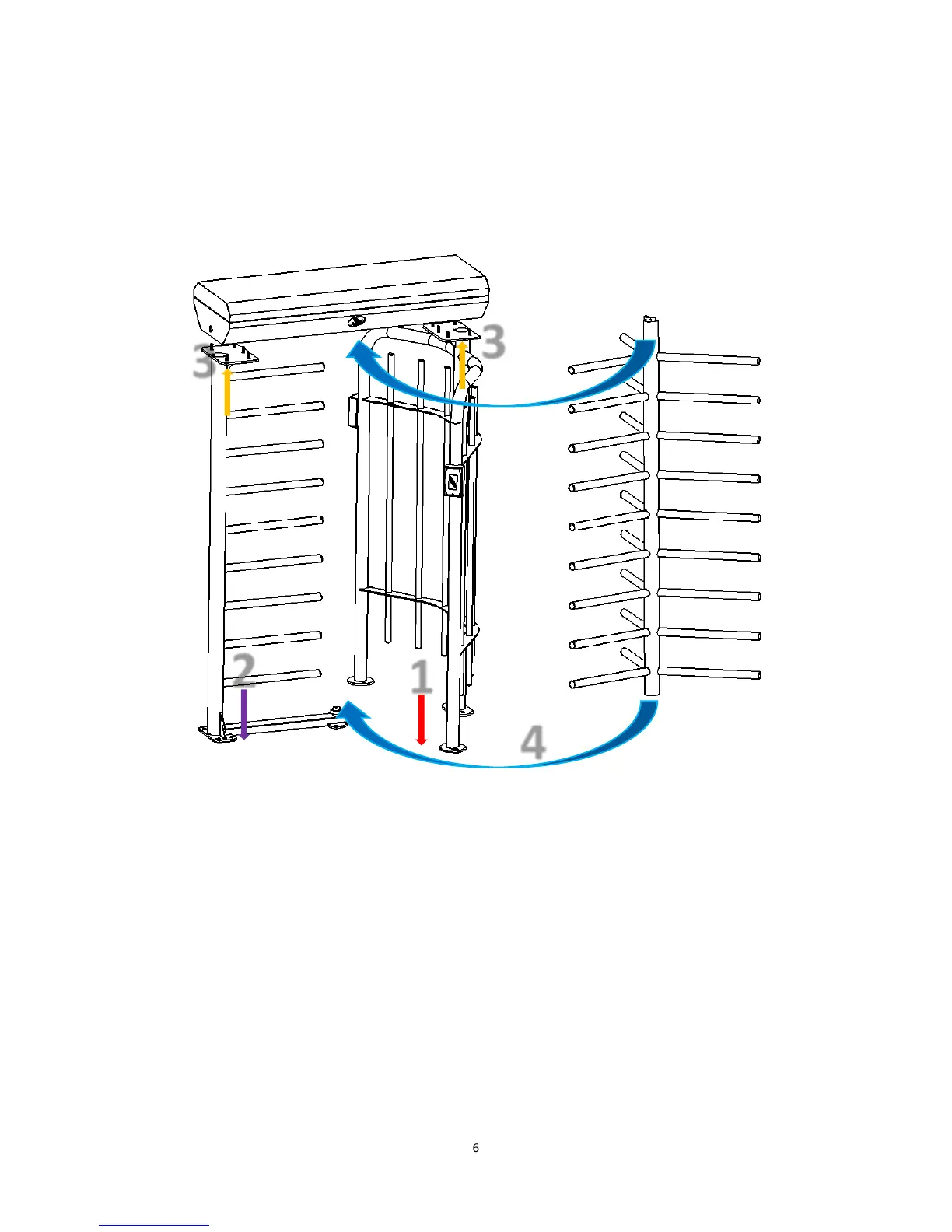 3
3
2
1
4
6