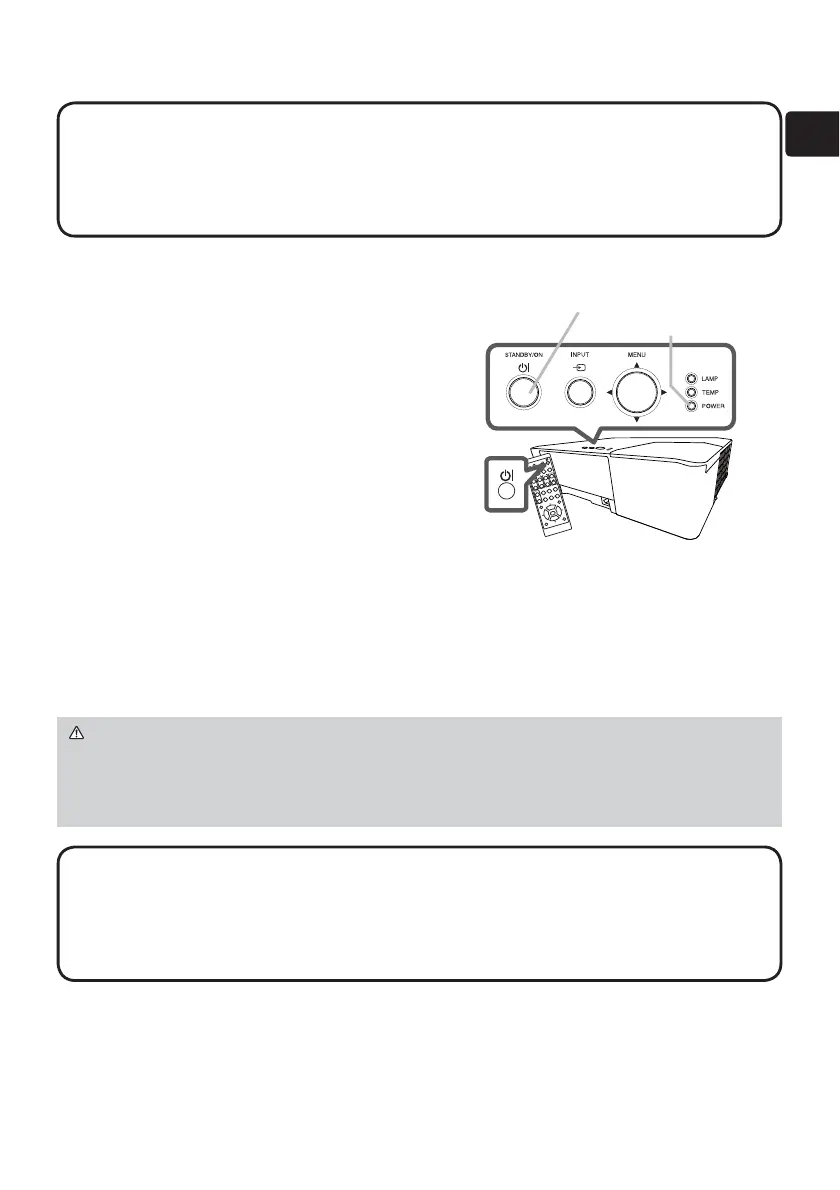 STANDBY/ON

INPUT

MENU

LAMP

TEMP

POWER