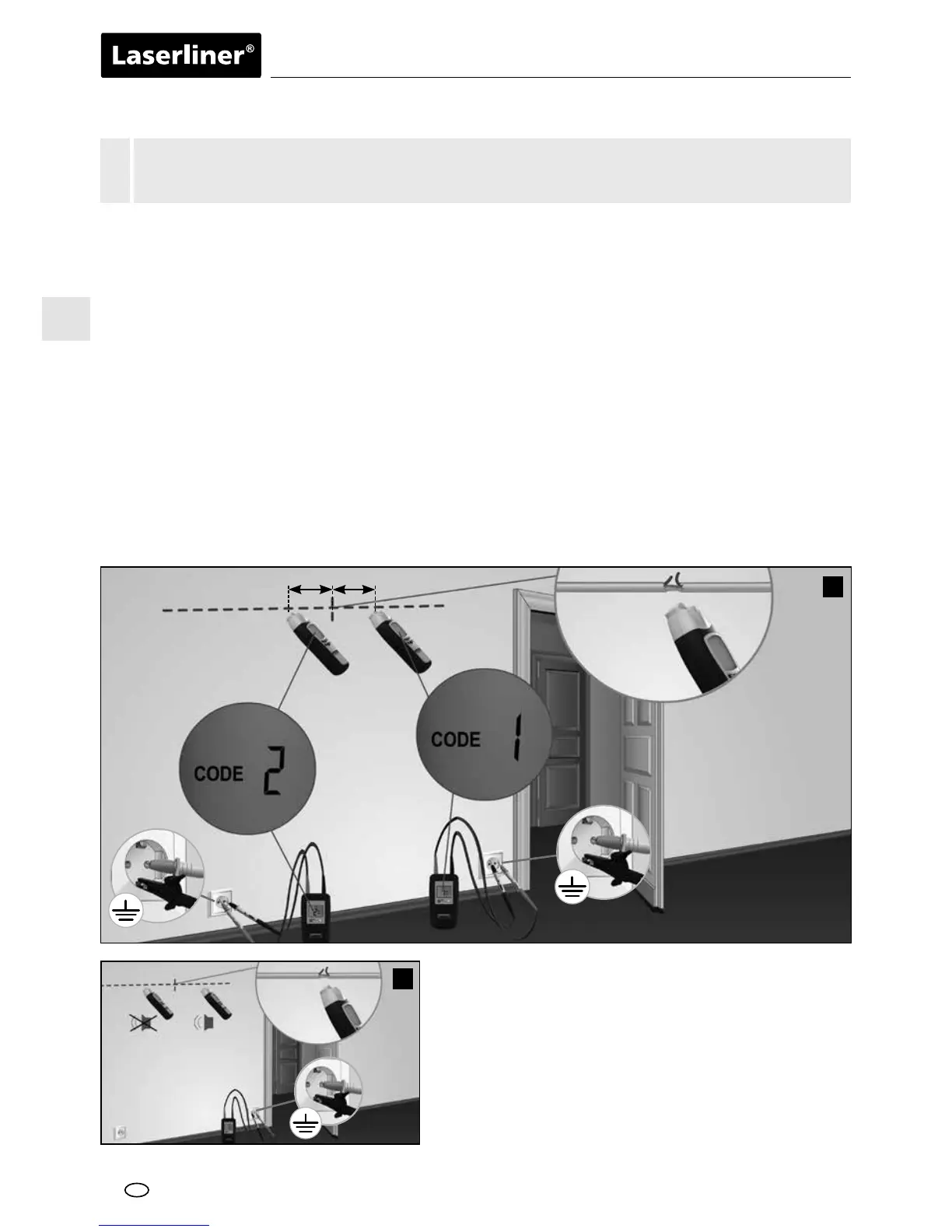 Laserliner®

CODE 2

CODE 1