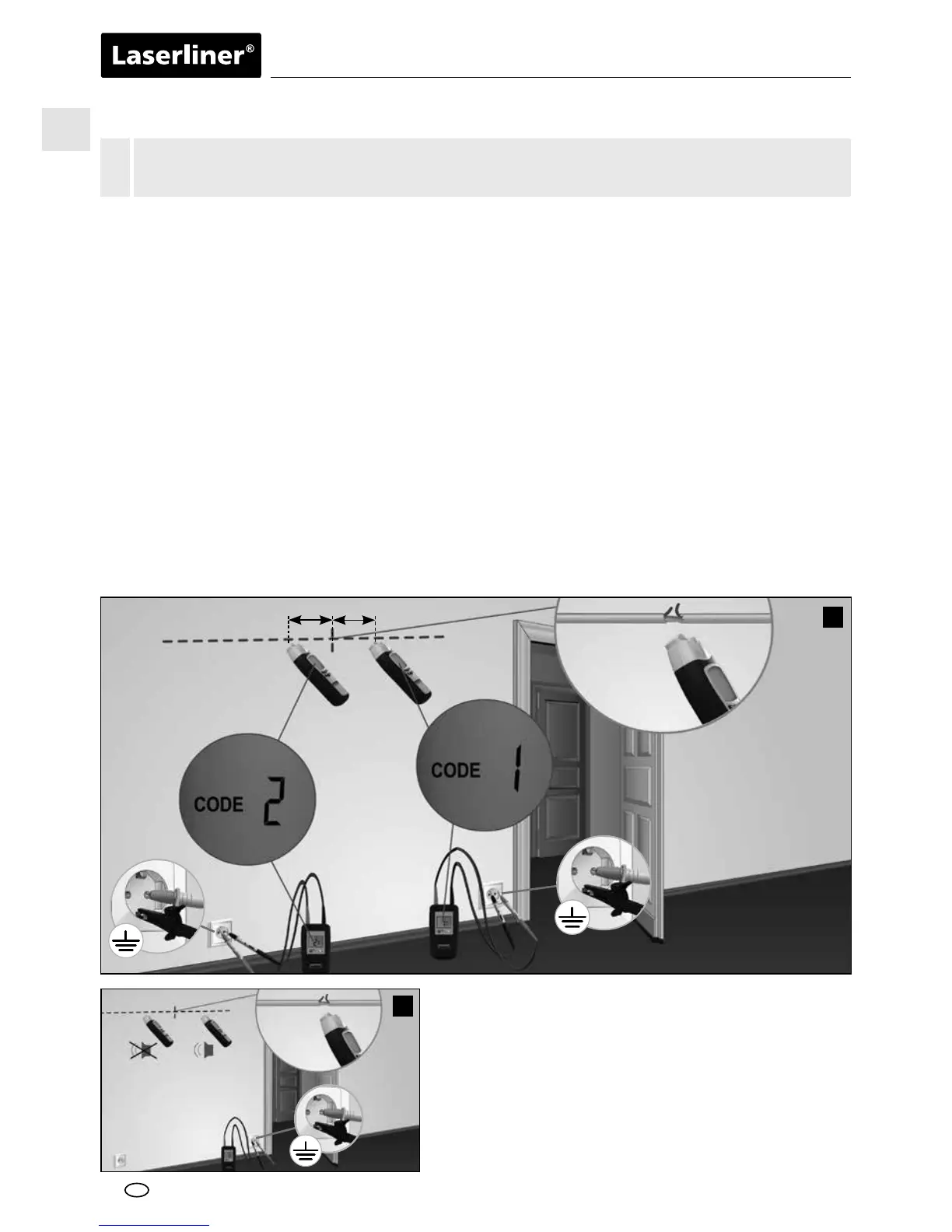 Laserliner®

CODE 2

CODE 1