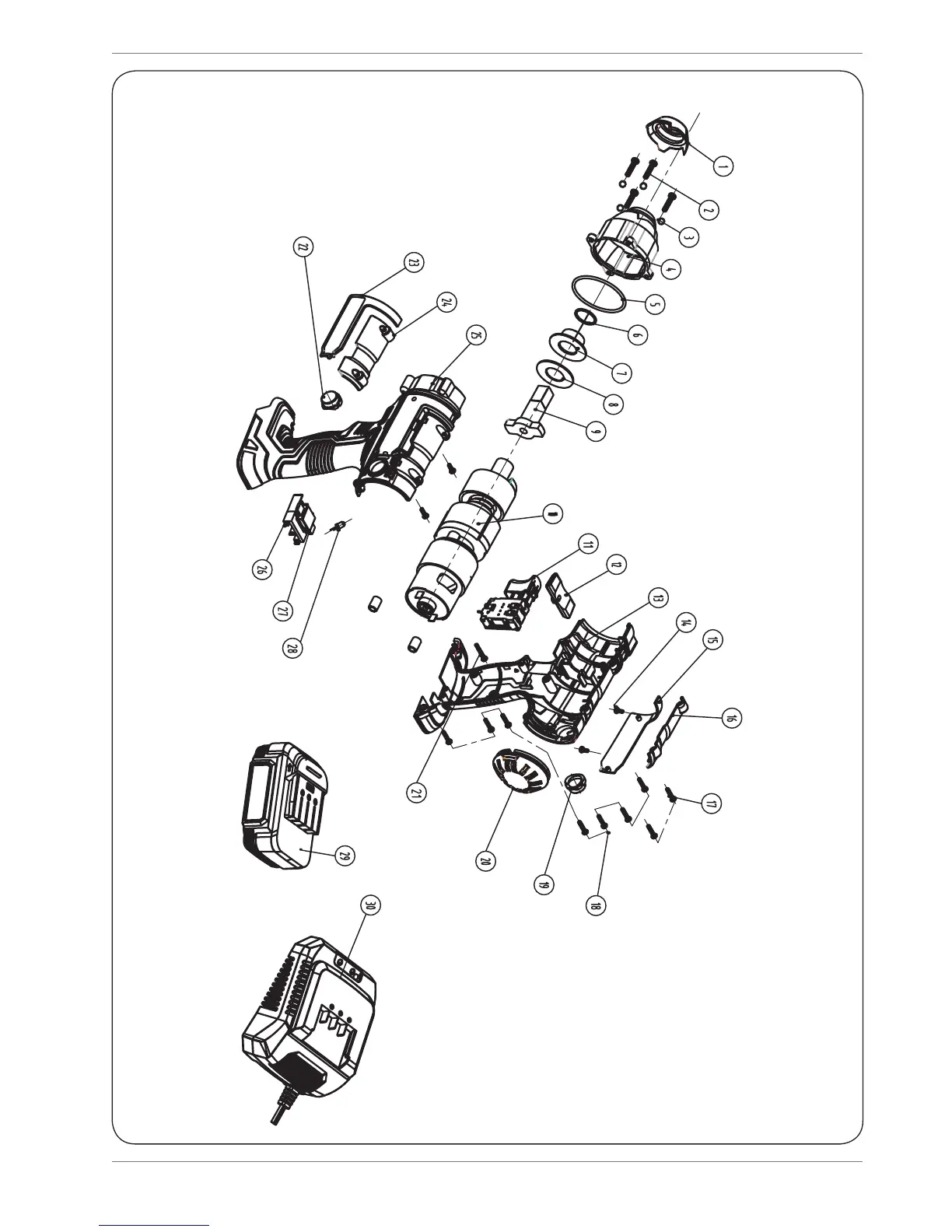 1
2
3
4
5
6
7
8
9
10
11
12
13
14
15
16
17
18
19
20
21
22
23
24
25
26
27
28
29
30