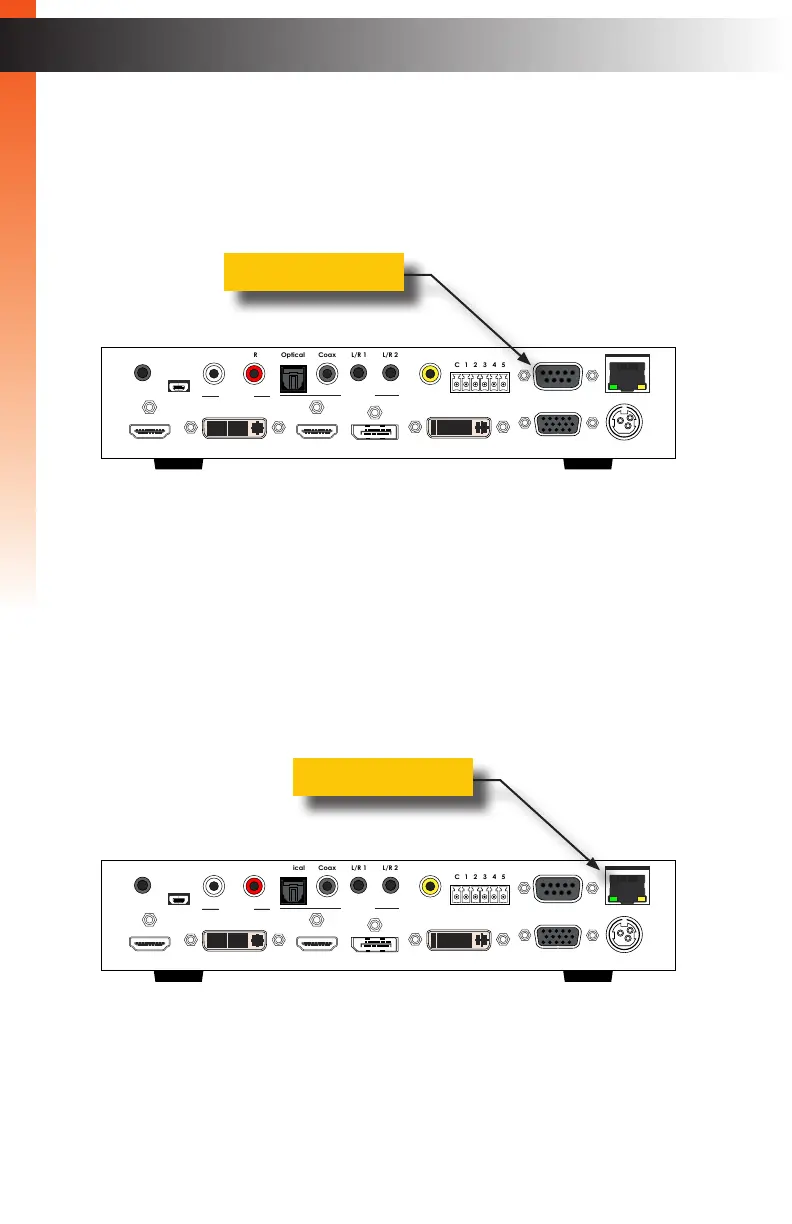 R

Optical

Coax

L/R 1

L/R 2

C 1 2 3 4 5

ical

Coax

L/R 1

L/R 2

C 1 2 3 4 5