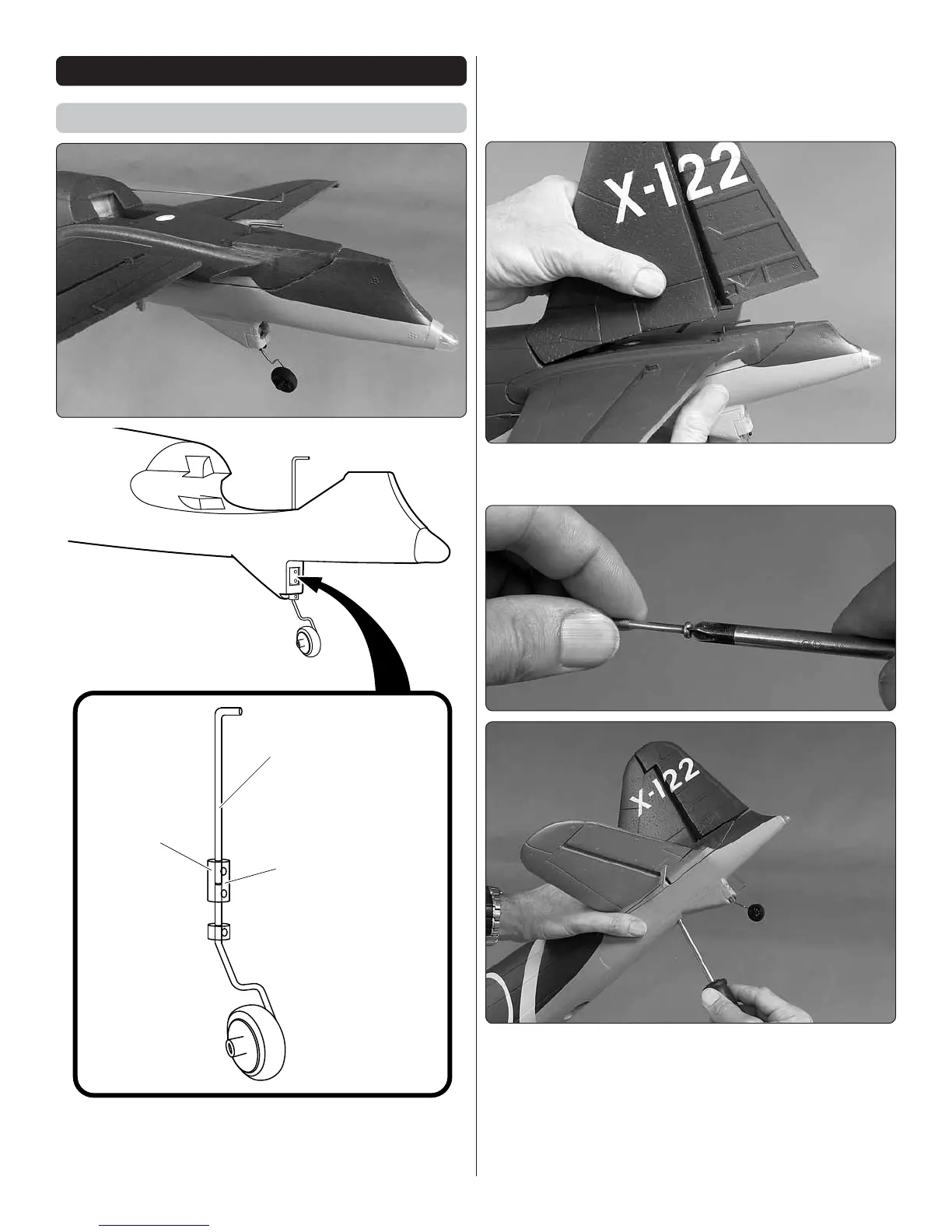 X-122

X-122