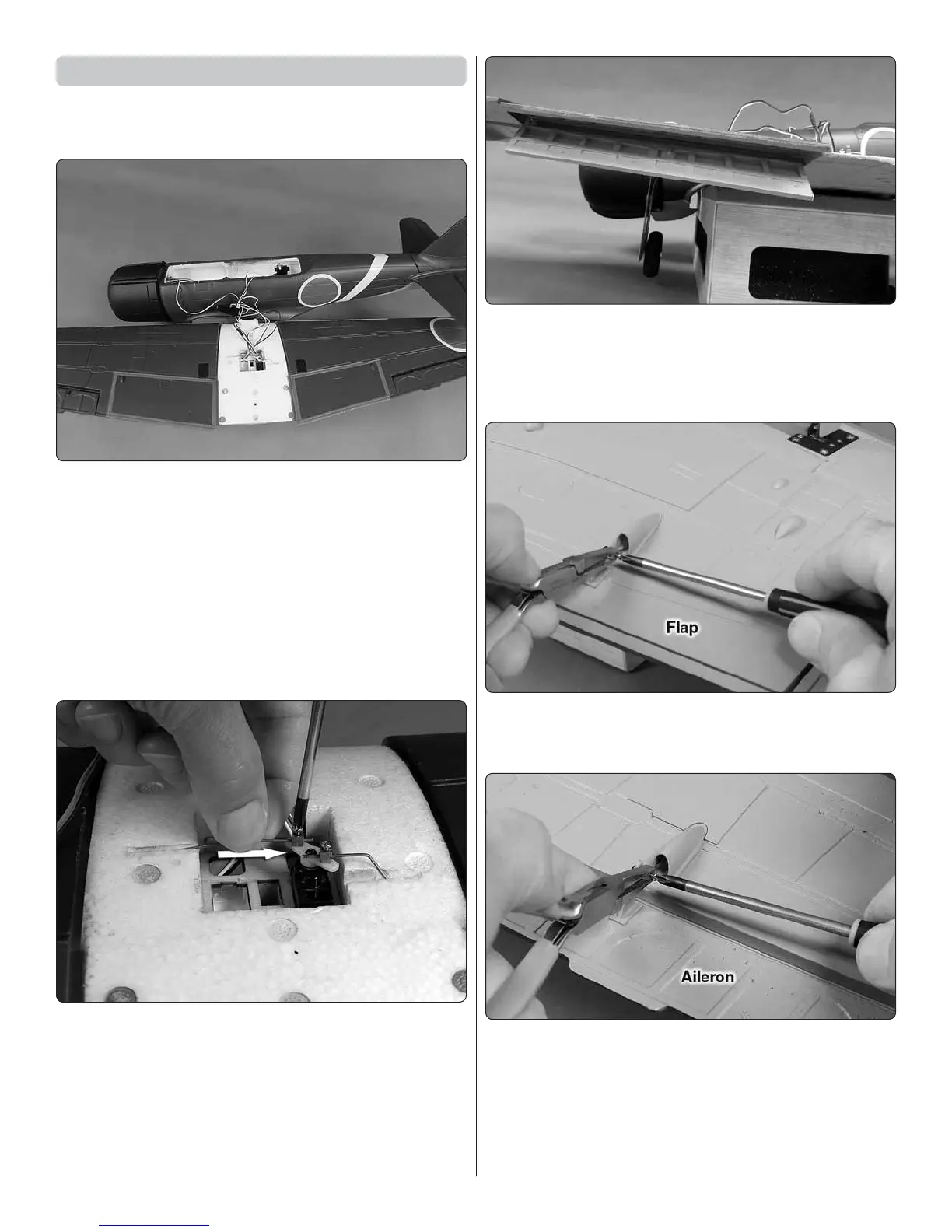 Flap

Aileron